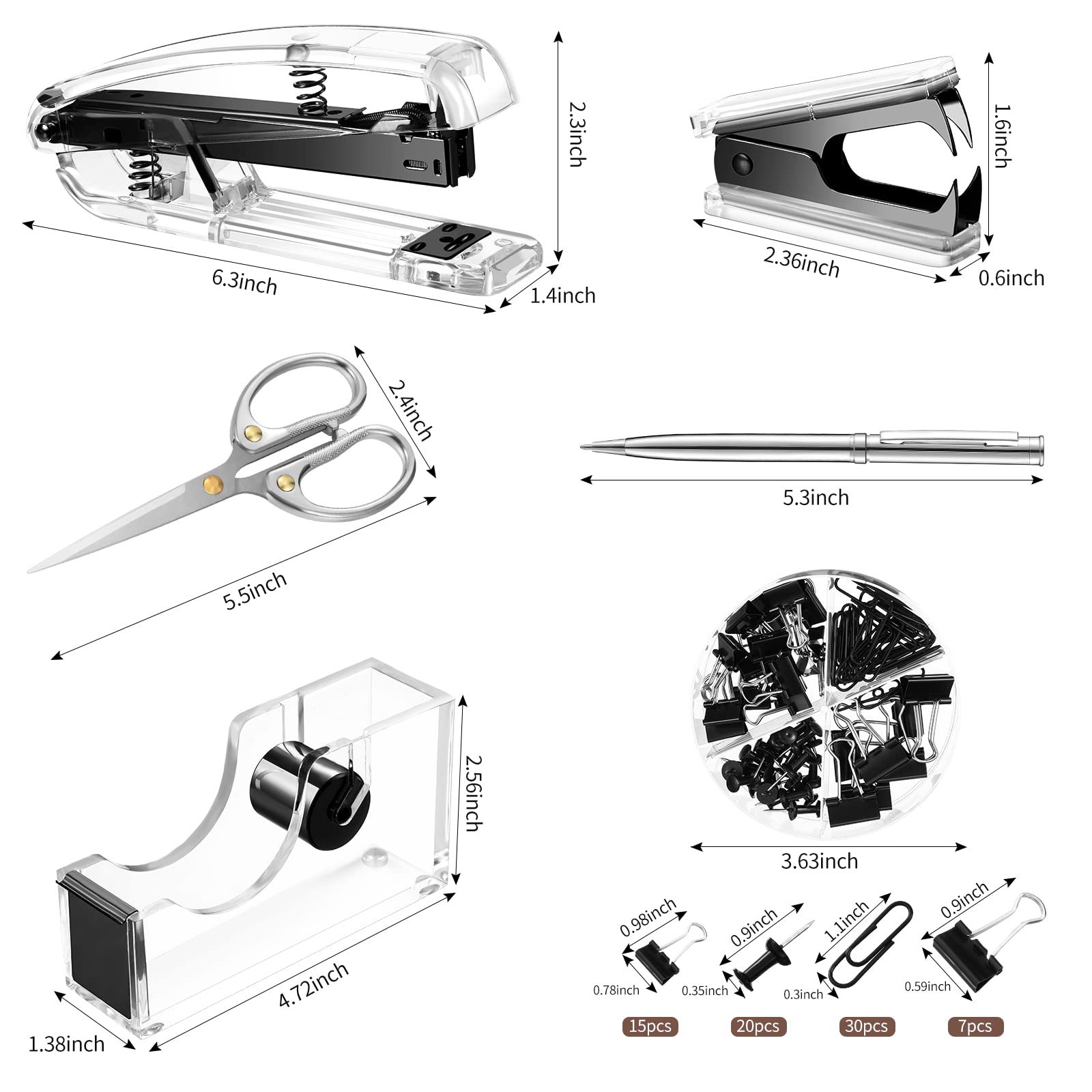 2.3inch
6.3inch
1.4inch
1.6inch
2.36inch
0.6inch
2.4inch
5.5inch
5.3inch
2.56inch
4.72inch
1.38inch
3.63inch
0.98inch
0.78inch
0.9inch
0.35inch
1.1inch
0.3inch
0.9inch
0.59inch
15pcs
20pcs
30pcs
7pcs