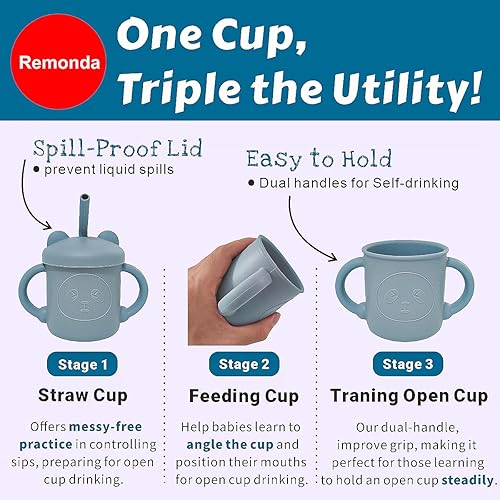 Remonda

One Cup, Triple the Utility!

Spill-Proof Lid
• prevent liquid spills

Easy to Hold
• Dual handles for Self-drinking

Stage 1
Straw Cup
Offers messy-free practice in controlling sips, preparing for open cup drinking.

Stage 2
Feeding Cup
Help babies learn to angle the cup and position their mouths for open cup drinking.

Stage 3
Traning Open Cup
Our dual-handle, improve grip, making it perfect for those learning to hold an open cup steadily.