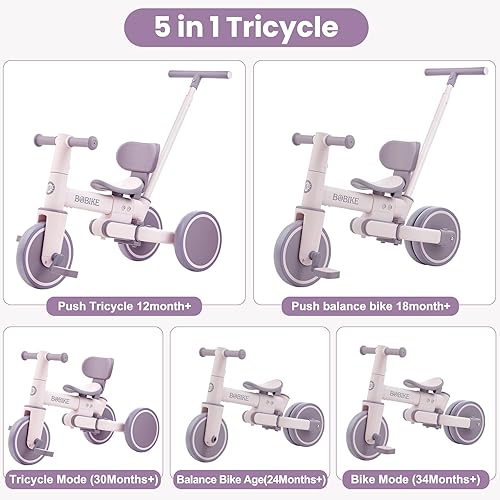 5 in 1 Tricycle

BOBIKE

Push Tricycle 12month+

BOBIKE

Push balance bike 18month+

BOBIKE

Tricycle Mode (30Months+)

BOBIKE

Balance Bike Age(24Months+)

BOBIKE

Bike Mode (34Months+)