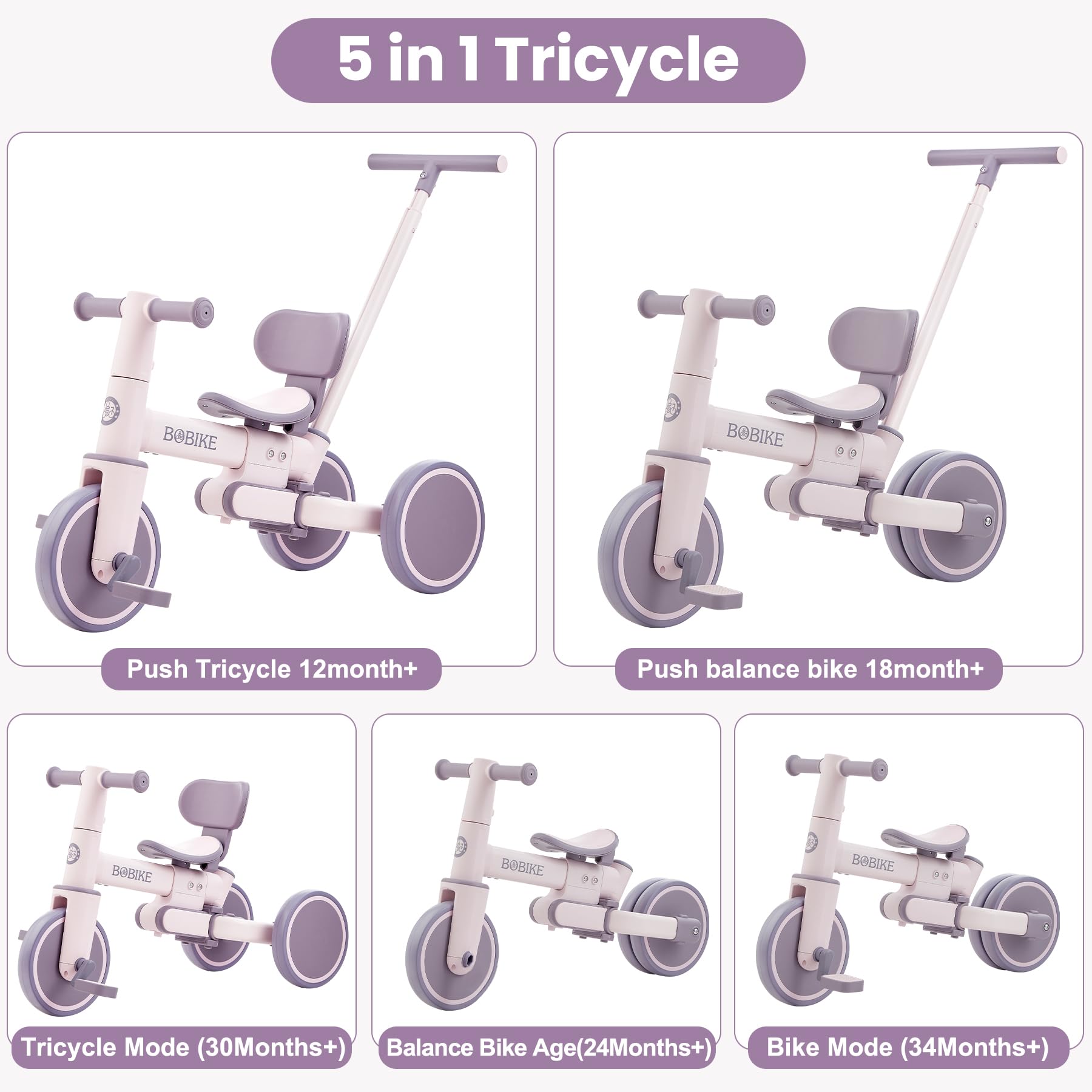 5 in 1 Tricycle

BOBIKE

Push Tricycle 12month+

BOBIKE

Push balance bike 18month+

BOBIKE

Tricycle Mode (30Months+)

BOBIKE

Balance Bike Age(24Months+)

BOBIKE

Bike Mode (34Months+)