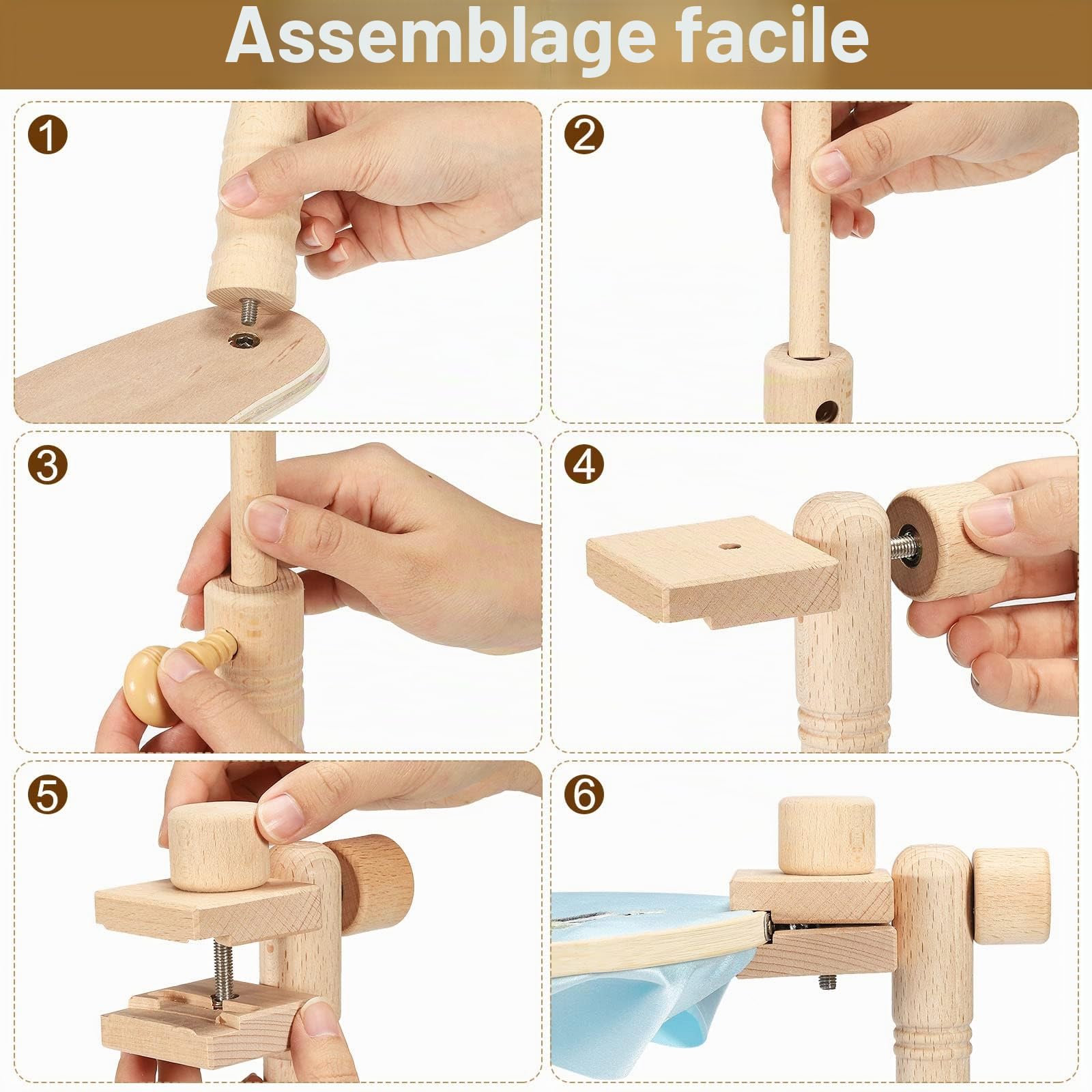 Assemblage facile

1

2

3

4

5

6