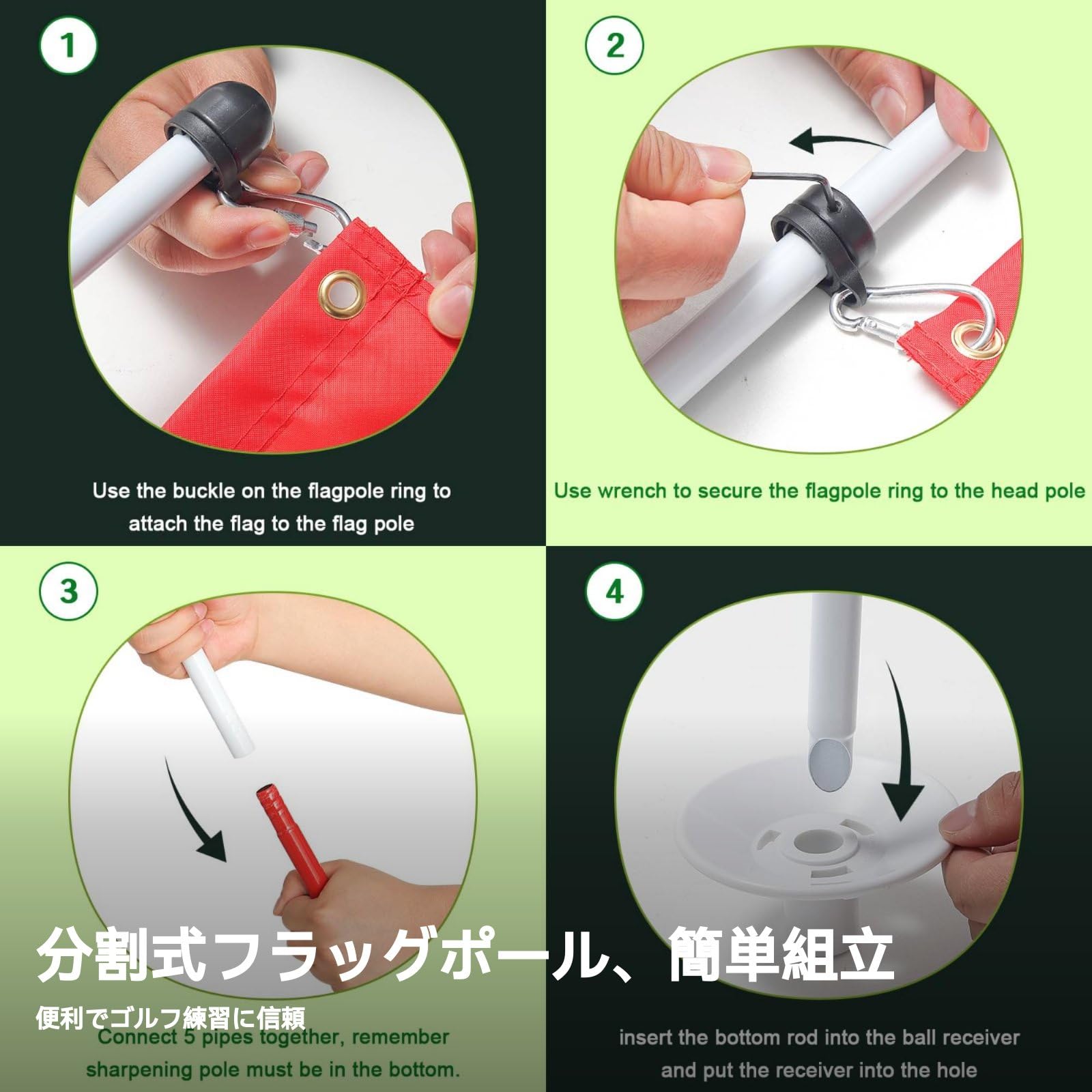 1

Use the buckle on the flagpole ring to attach the flag to the flag pole

2

Use wrench to secure the flagpole ring to the head pole

3

4

分割式フラッグポール、簡単組立

便利でゴルフ練習に信頼

Connect 5 pipes together, remember sharpening pole must be in the bottom.

insert the bottom rod into the ball receiver and put the receiver into the hole