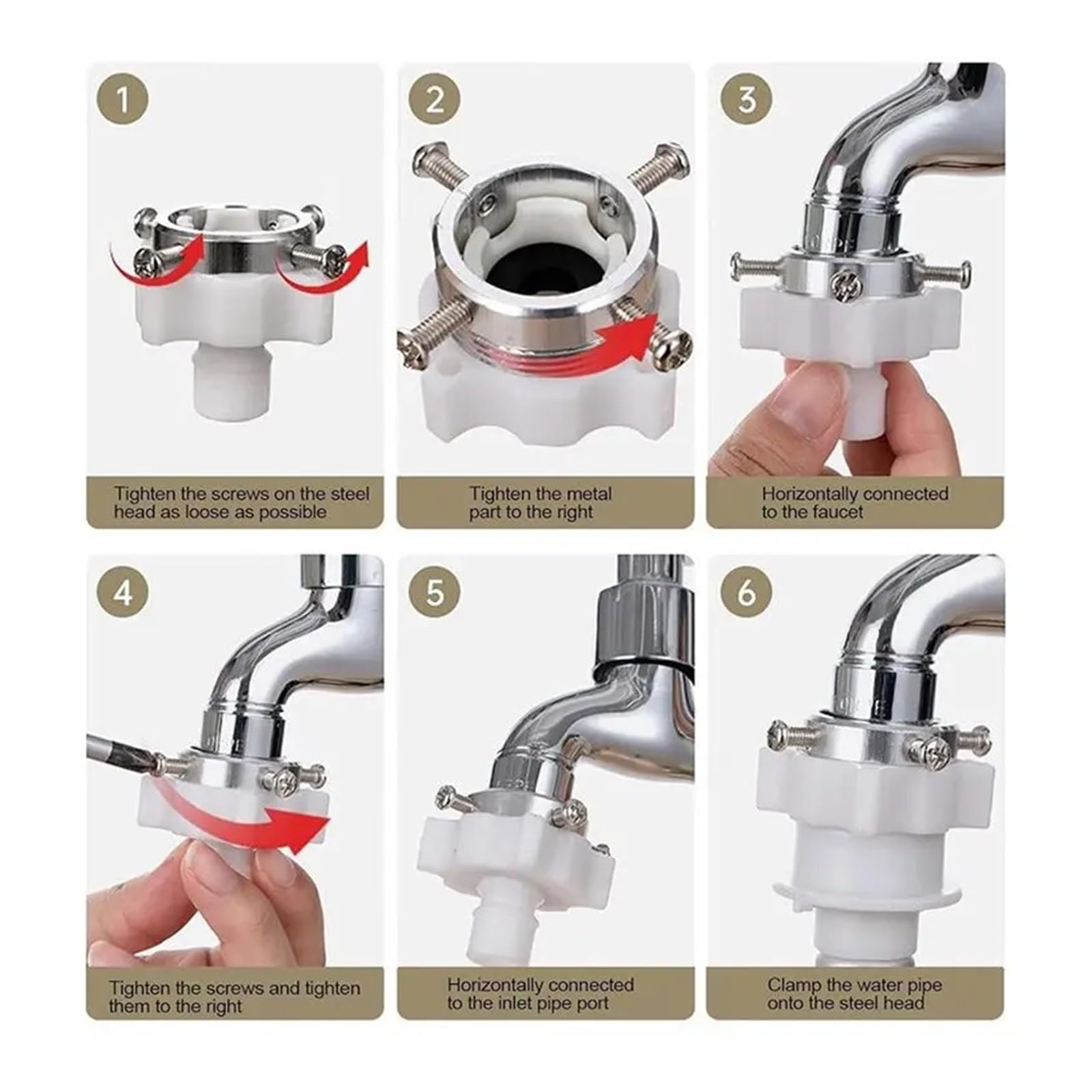 1

Tighten the screws on the steel head as loose as possible

2

Tighten the metal part to the right

3

Horizontally connected to the faucet

4

Tighten the screws and tighten them to the right

5

Horizontally connected to the inlet pipe port

6

Clamp the water pipe onto the steel head