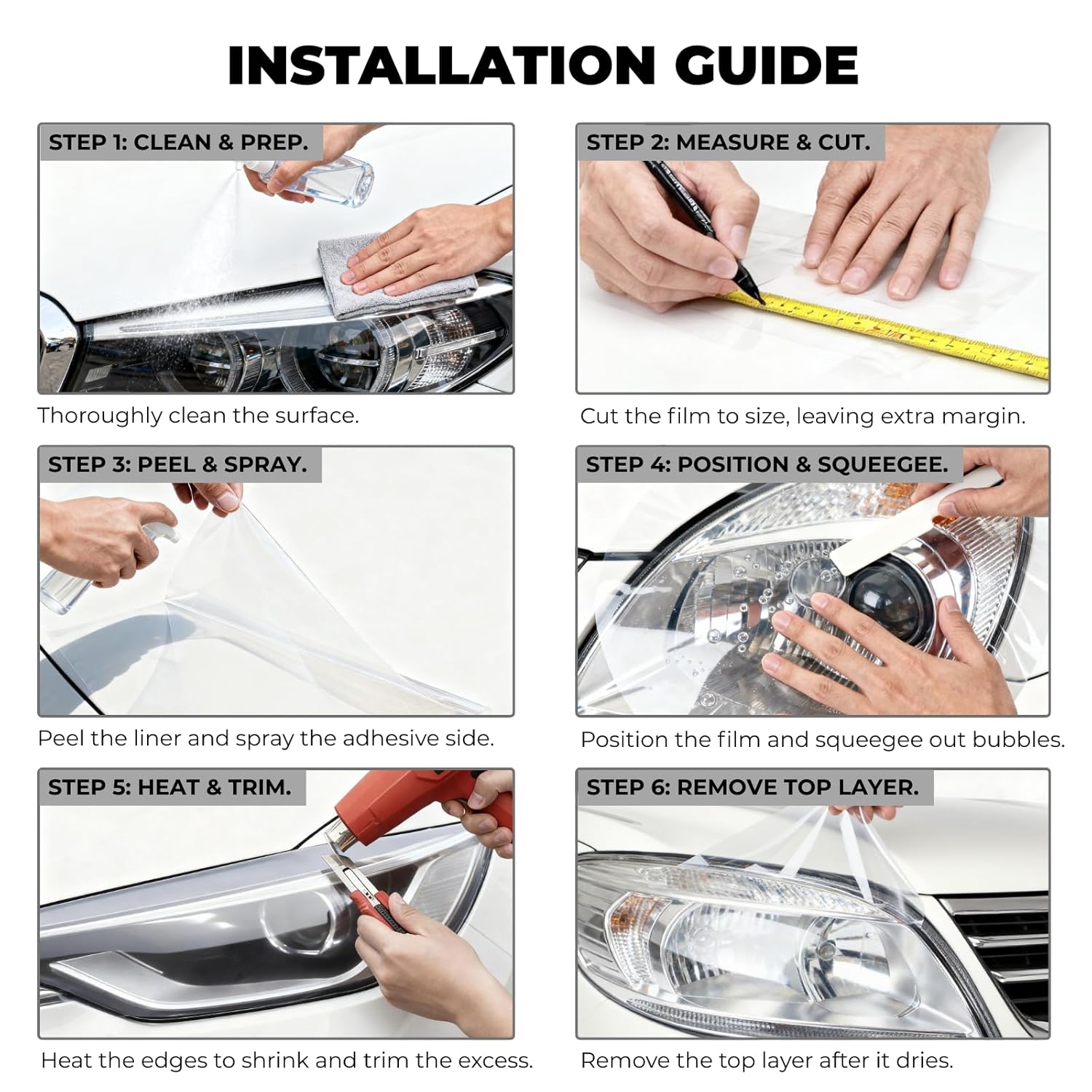 INSTALLATION GUIDE

STEP 1: CLEAN & PREP.

Thoroughly clean the surface.

STEP 2: MEASURE & CUT.

Cut the film to size, leaving extra margin.

STEP 3: PEEL & SPRAY.

Peel the liner and spray the adhesive side.

STEP 4: POSITION & SQUEEGEE.

Position the film and squeegee out bubbles.

STEP 5: HEAT & TRIM.

Heat the edges to shrink and trim the excess.

STEP 6: REMOVE TOP LAYER.

Remove the top layer after it dries.