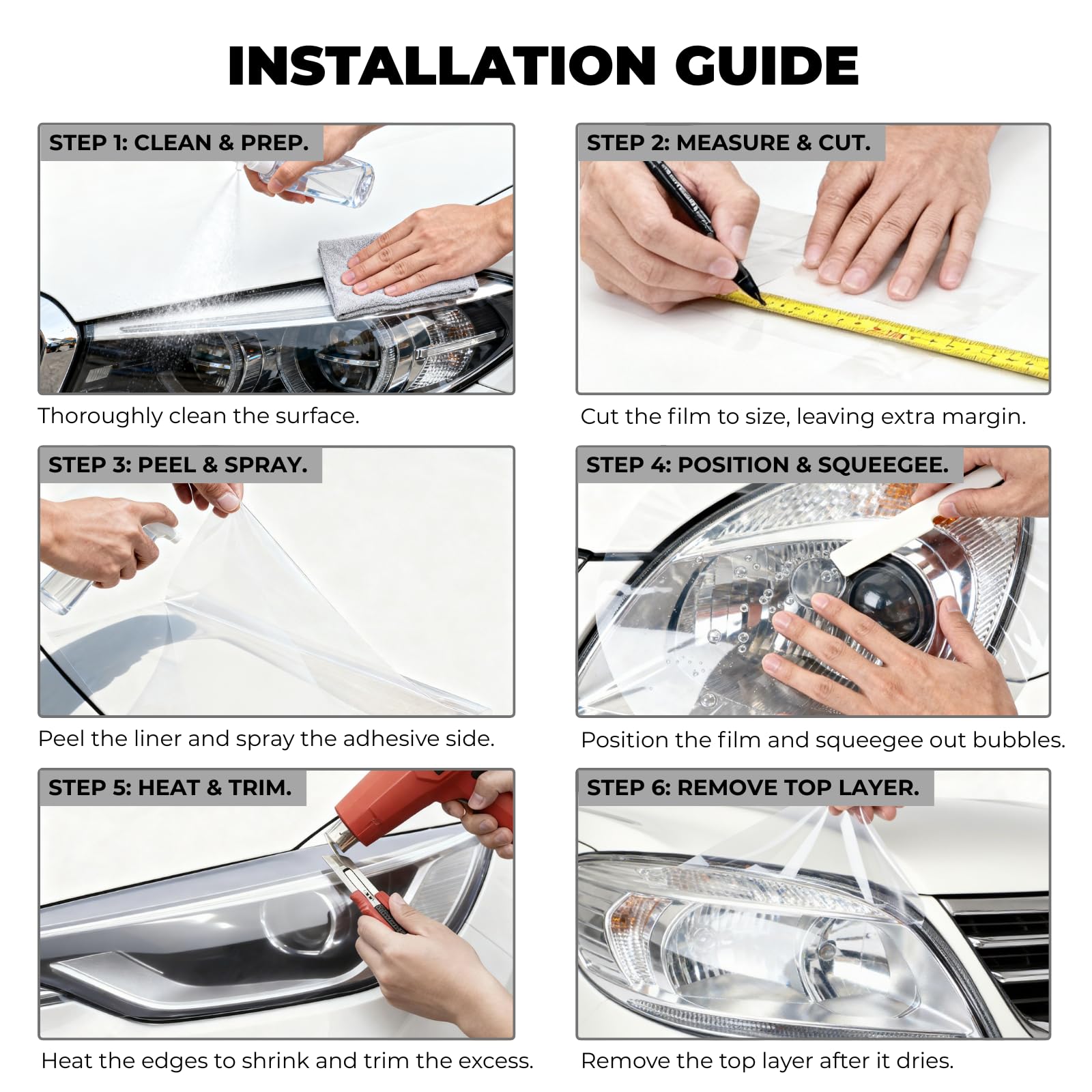 INSTALLATION GUIDE

STEP 1: CLEAN & PREP.

Thoroughly clean the surface.

STEP 2: MEASURE & CUT.

Cut the film to size, leaving extra margin.

STEP 3: PEEL & SPRAY.

Peel the liner and spray the adhesive side.

STEP 4: POSITION & SQUEEGEE.

Position the film and squeegee out bubbles.

STEP 5: HEAT & TRIM.

Heat the edges to shrink and trim the excess.

STEP 6: REMOVE TOP LAYER.

Remove the top layer after it dries.