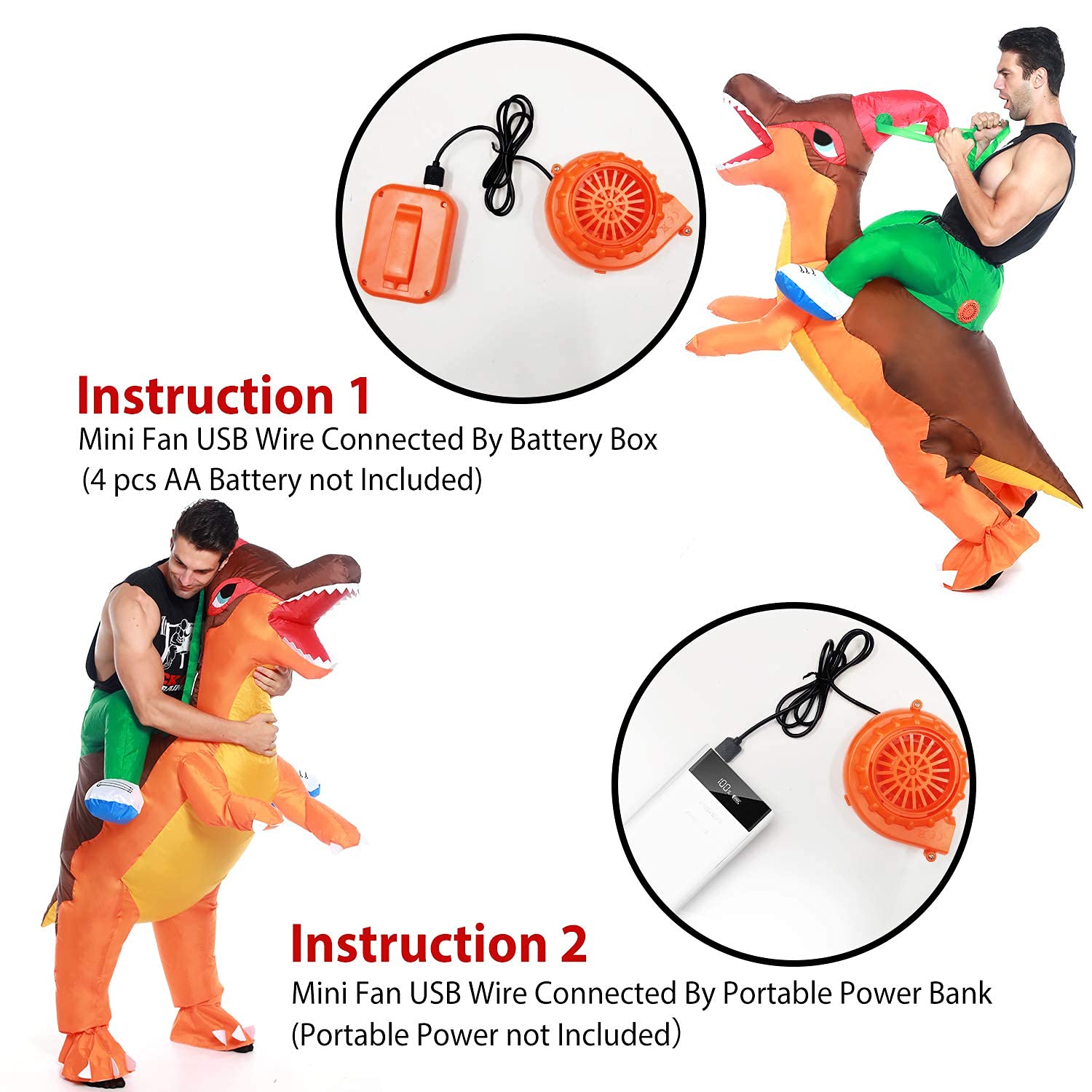 Instruction 1
Mini Fan USB Wire Connected By Battery Box
(4 pcs AA Battery not Included)

Instruction 2
Mini Fan USB Wire Connected By Portable Power Bank
(Portable Power not Included)