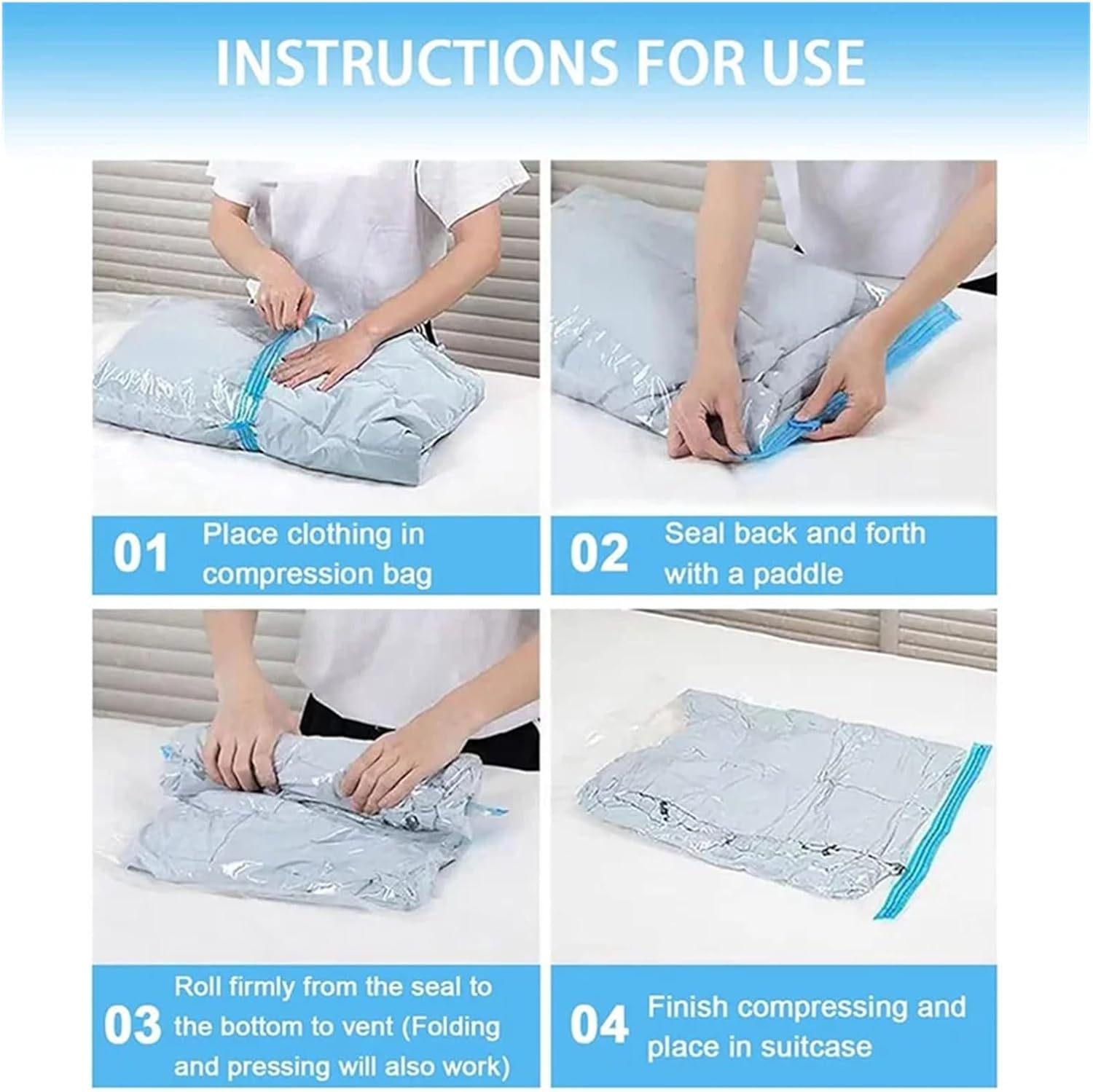 INSTRUCTIONS FOR USE

01 Place clothing in compression bag

02 Seal back and forth with a paddle

03 Roll firmly from the seal to the bottom to vent (Folding and pressing will also work)

04 Finish compressing and place in suitcase