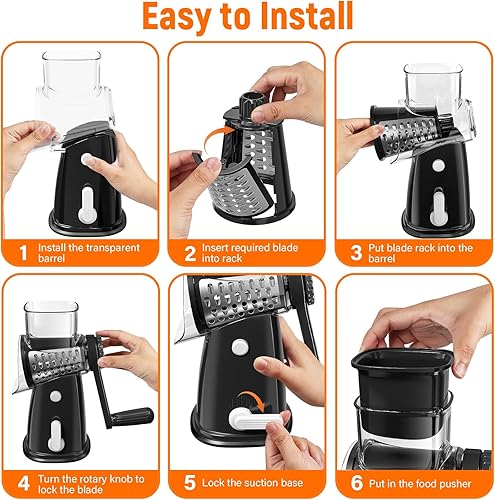 Easy to Install

1 Install the transparent barrel

2 Insert required blade into rack

3 Put blade rack into the barrel

4 Turn the rotary knob to lock the blade

5 Lock the suction base

6 Put in the food pusher