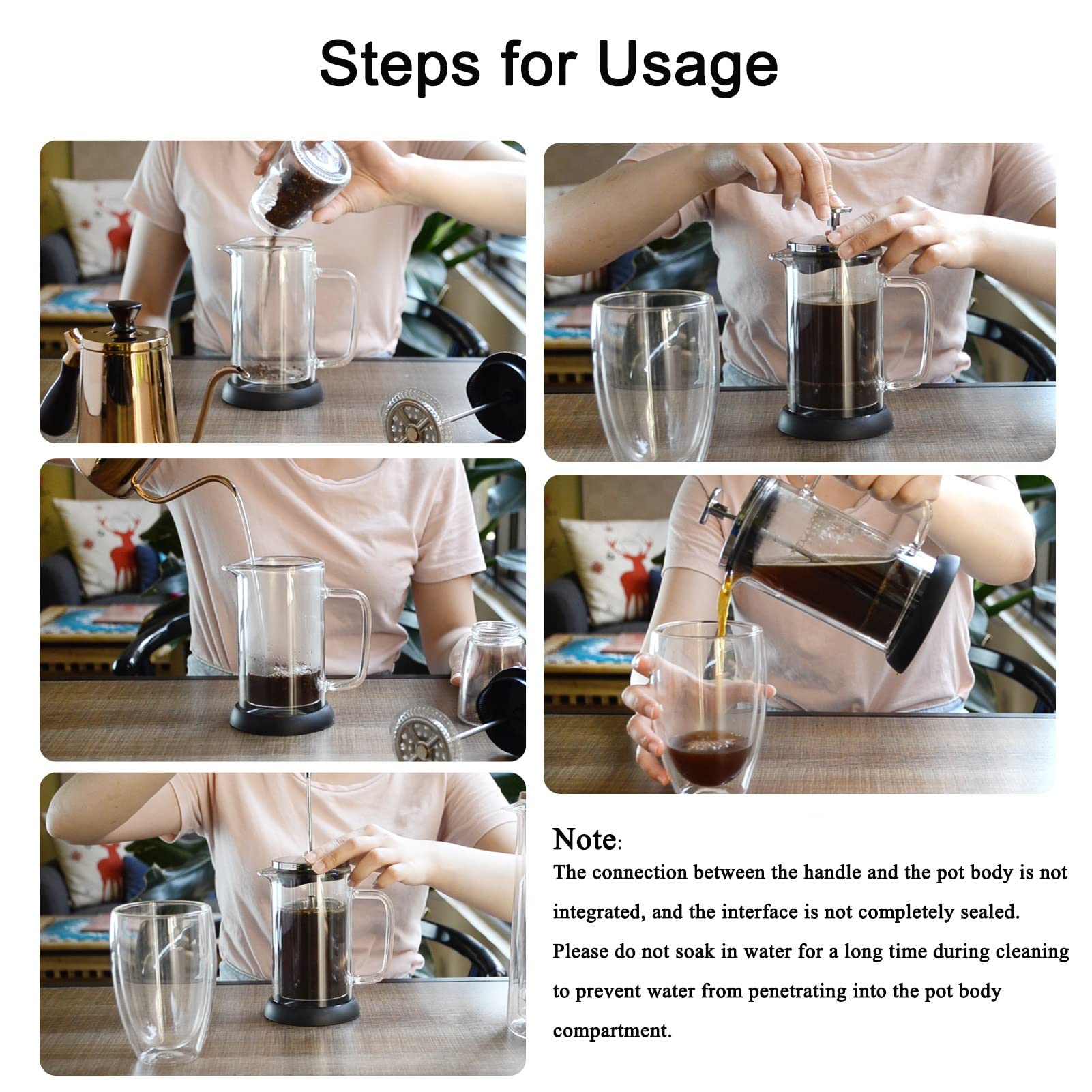 Steps for Usage

Note:
The connection between the handle and the pot body is not integrated, and the interface is not completely sealed. Please do not soak in water for a long time during cleaning to prevent water from penetrating into the pot body compartment.