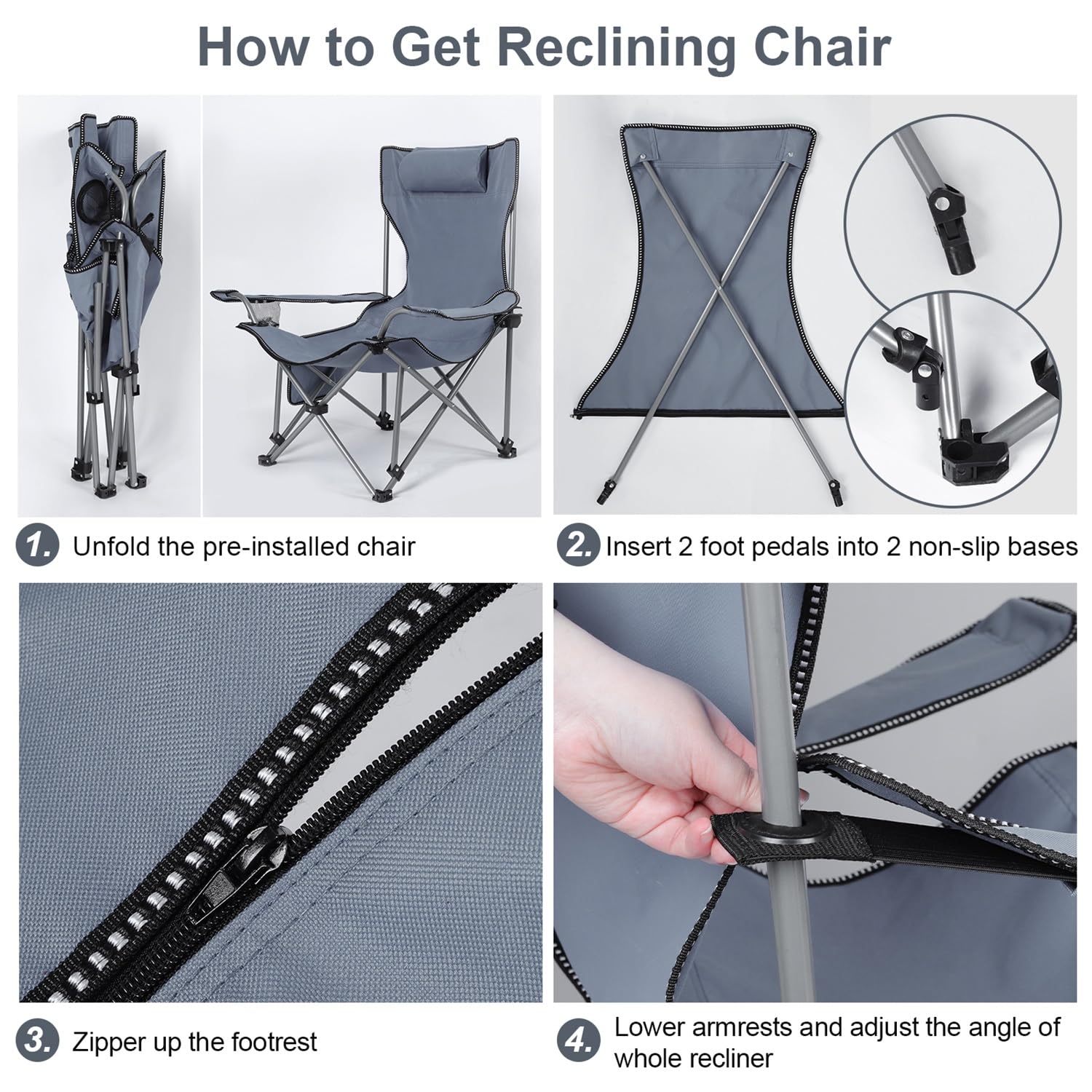 How to Get Reclining Chair

1. Unfold the pre-installed chair

2. Insert 2 foot pedals into 2 non-slip bases

3. Zipper up the footrest

4. Lower armrests and adjust the angle of whole recliner