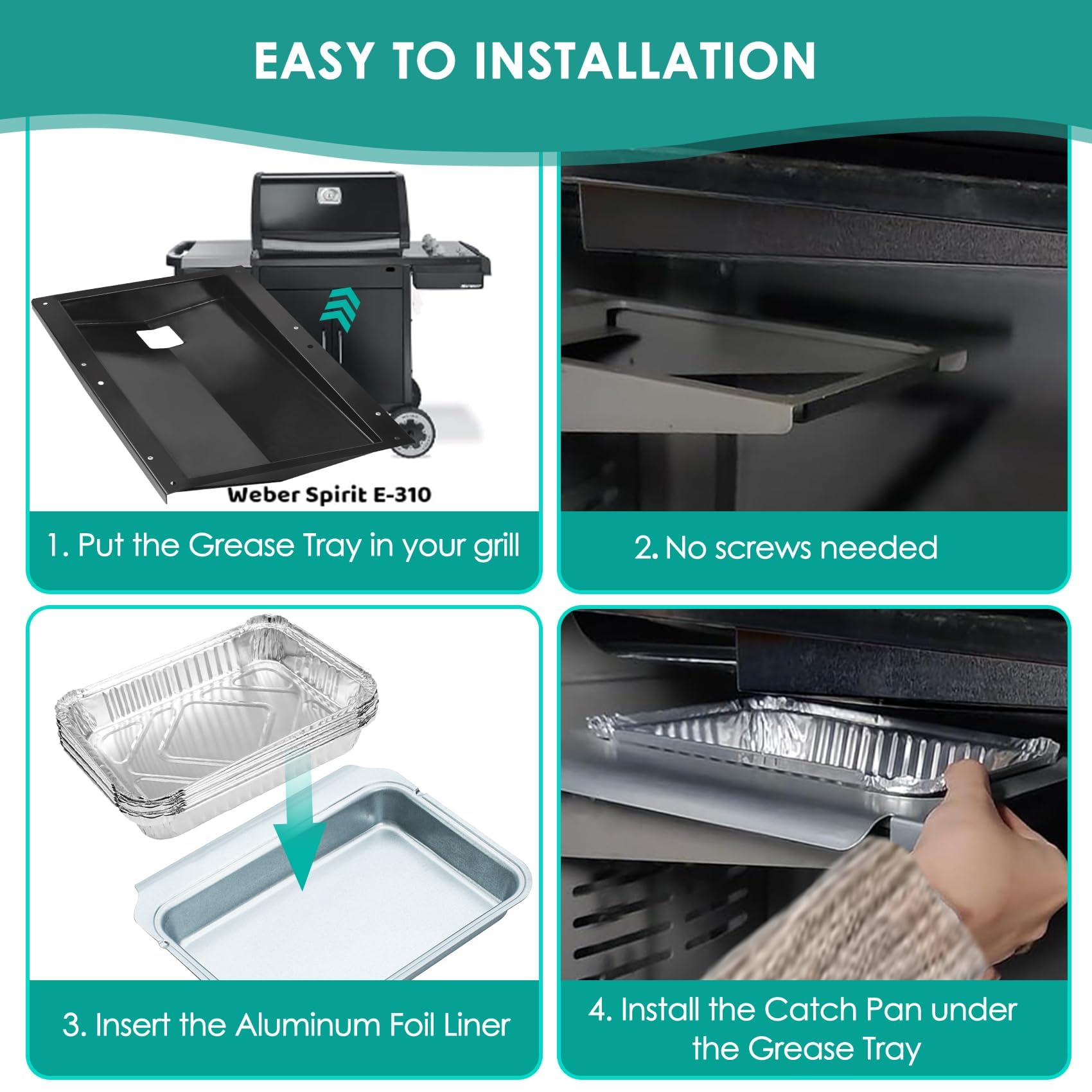 EASY TO INSTALLATION

Weber Spirit E-310

1. Put the Grease Tray in your grill

2. No screws needed

3. Insert the Aluminum Foil Liner

4. Install the Catch Pan under the Grease Tray