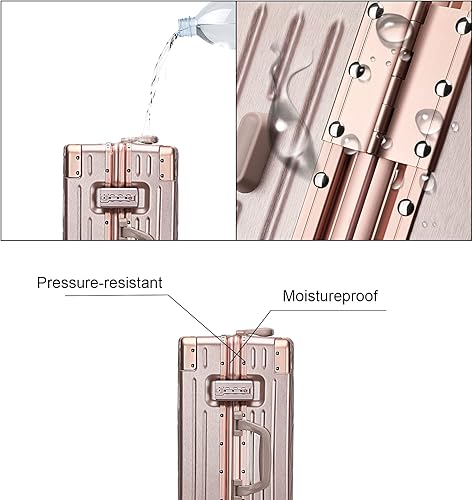 Pressure-resistant

Moistureproof