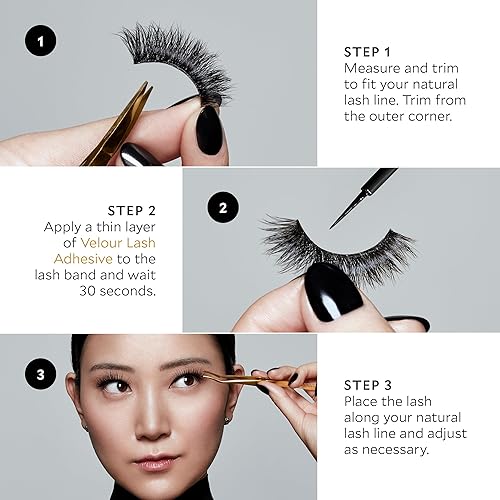 1

STEP 1
Measure and trim to fit your natural lash line. Trim from the outer corner.

STEP 2
Apply a thin layer of Velour Lash Adhesive to the lash band and wait 30 seconds.

2

3

STEP 3
Place the lash along your natural lash line and adjust as necessary.