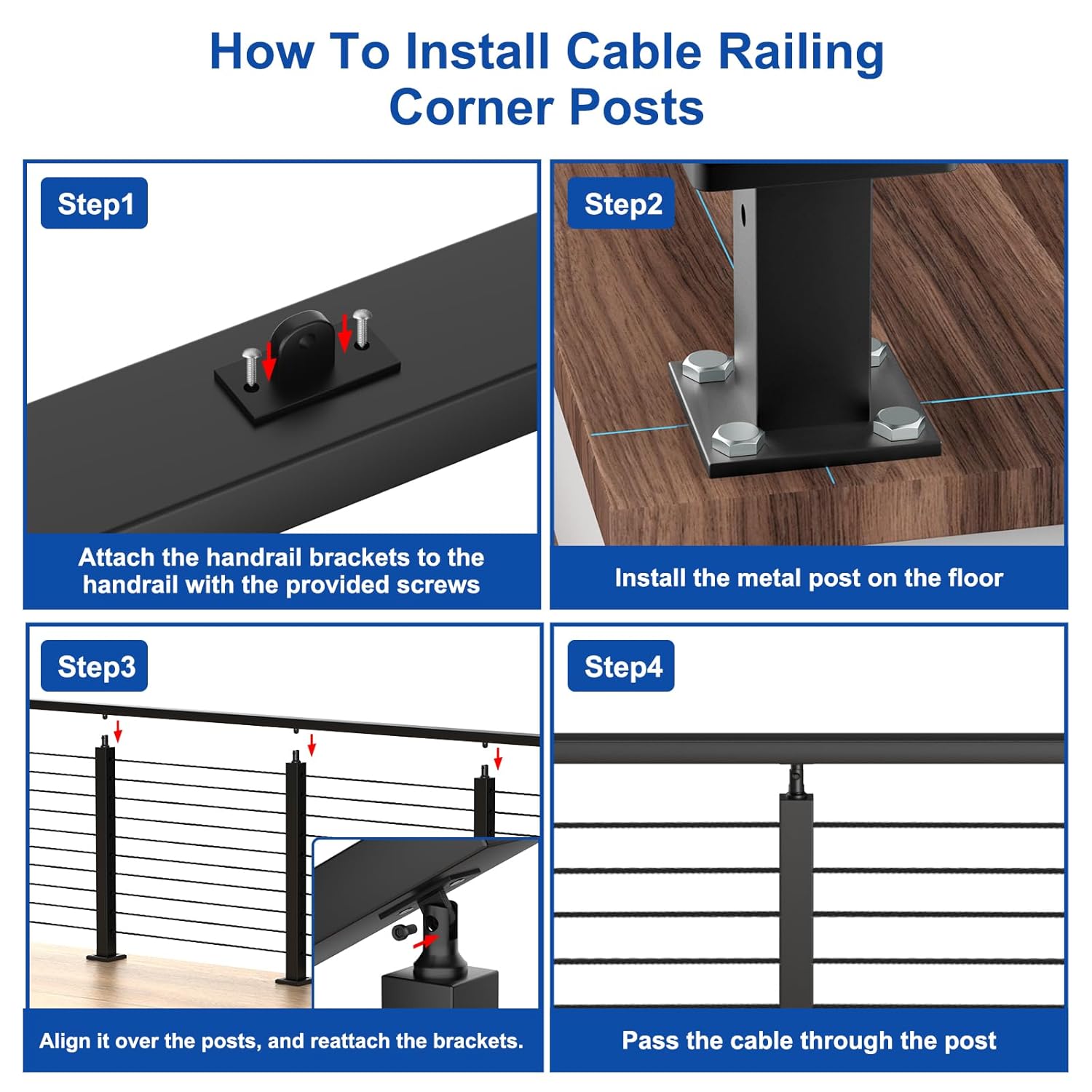 How To Install Cable Railing Corner Posts

Step1

Attach the handrail brackets to the handrail with the provided screws

Step2

Install the metal post on the floor

Step3

Align it over the posts, and reattach the brackets.

Step4

Pass the cable through the post