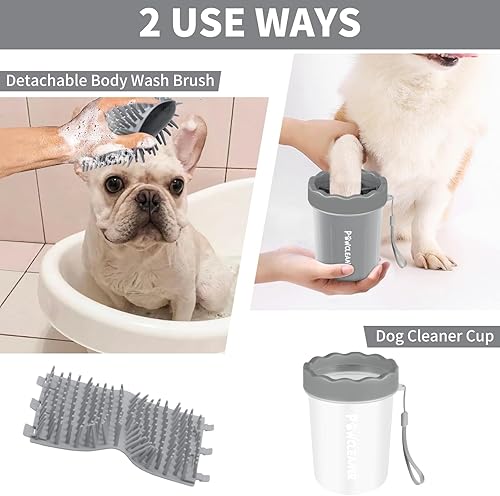 2 USE WAYS

Detachable Body Wash Brush

PAWCLEAN

Dog Cleaner Cup

PAWCLEAN