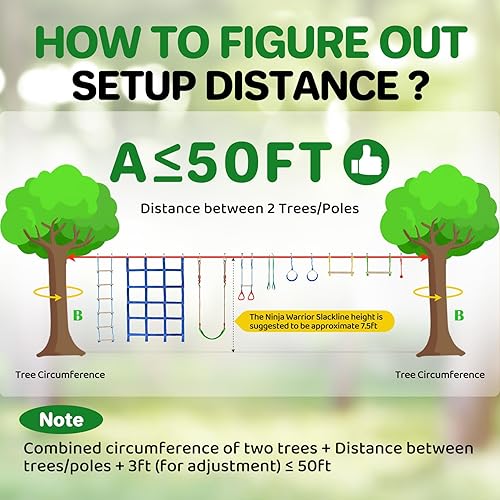 HOW TO FIGURE OUT
SETUP DISTANCE ?

A≤50FT

Distance between 2 Trees/Poles

B

The Ninja Warrior Slackline height is suggested to be approximate 7.5ft

B

Tree Circumference

Tree Circumference

Note

Combined circumference of two trees + Distance between trees/poles + 3ft (for adjustment) ≤ 50ft