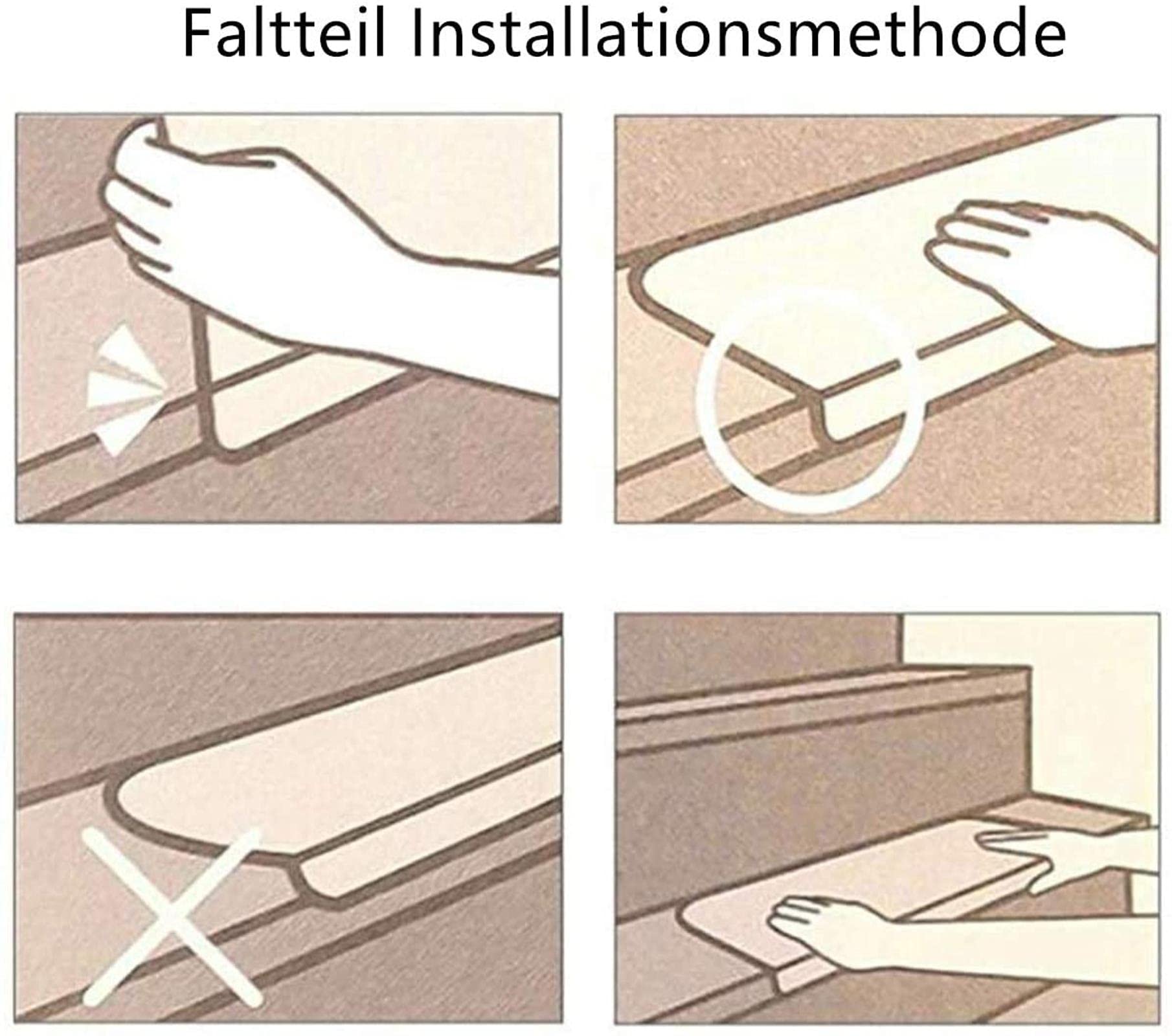 Faltteil Installationsmethode