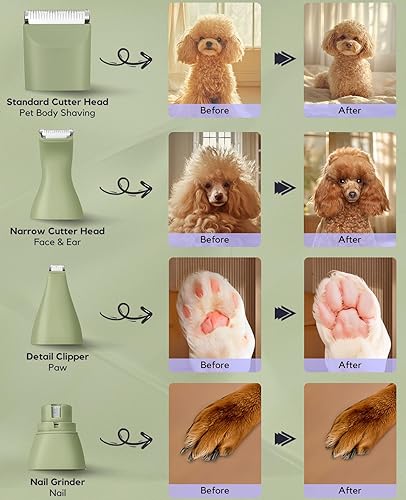 Standard Cutter Head
Pet Body Shaving

Before

After

Narrow Cutter Head
Face & Ear

Before

After

Detail Clipper
Paw

Before

After

Nail Grinder
Nail

Before

After