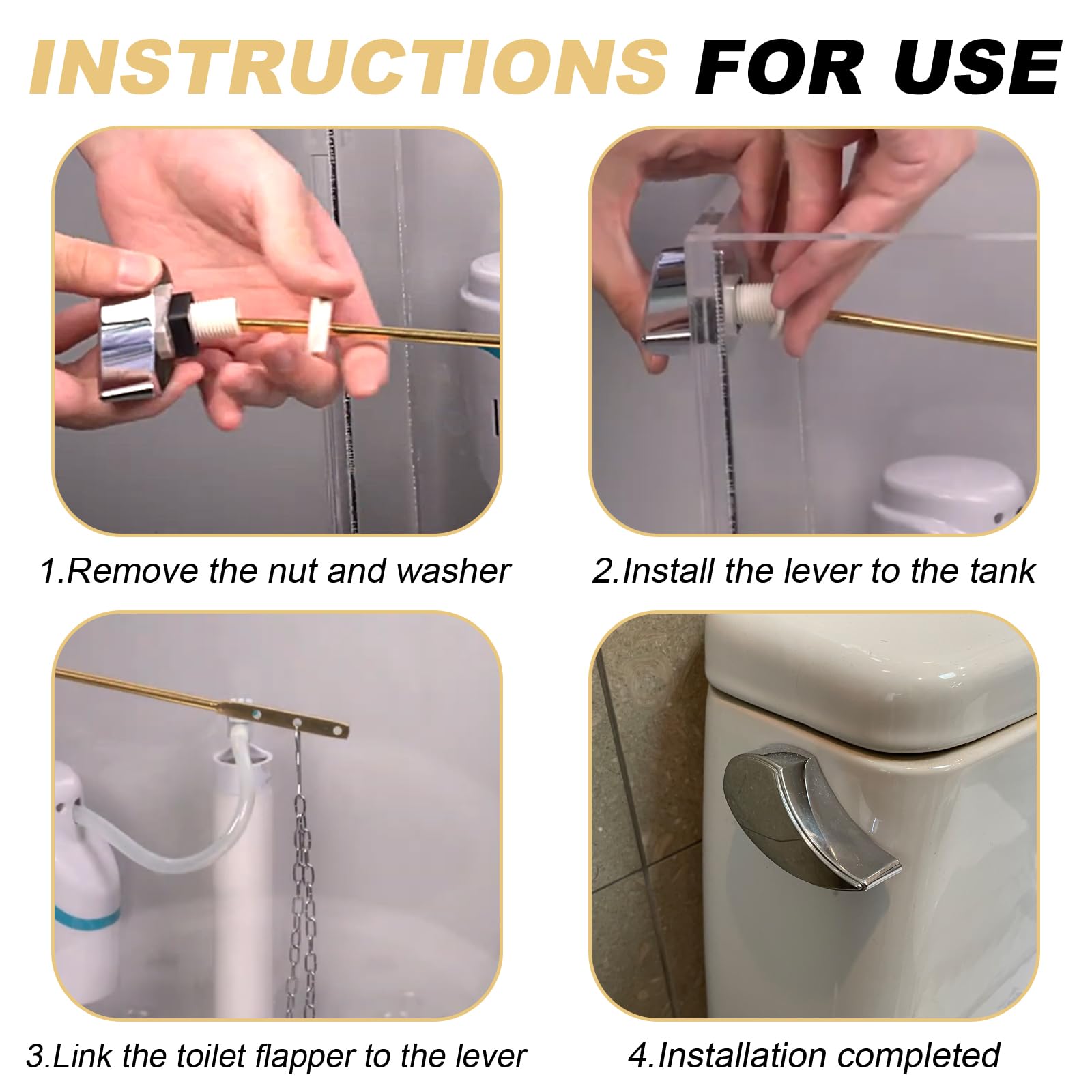 INSTRUCTIONS FOR USE

1.Remove the nut and washer

2.Install the lever to the tank

3.Link the toilet flapper to the lever

4.Installation completed