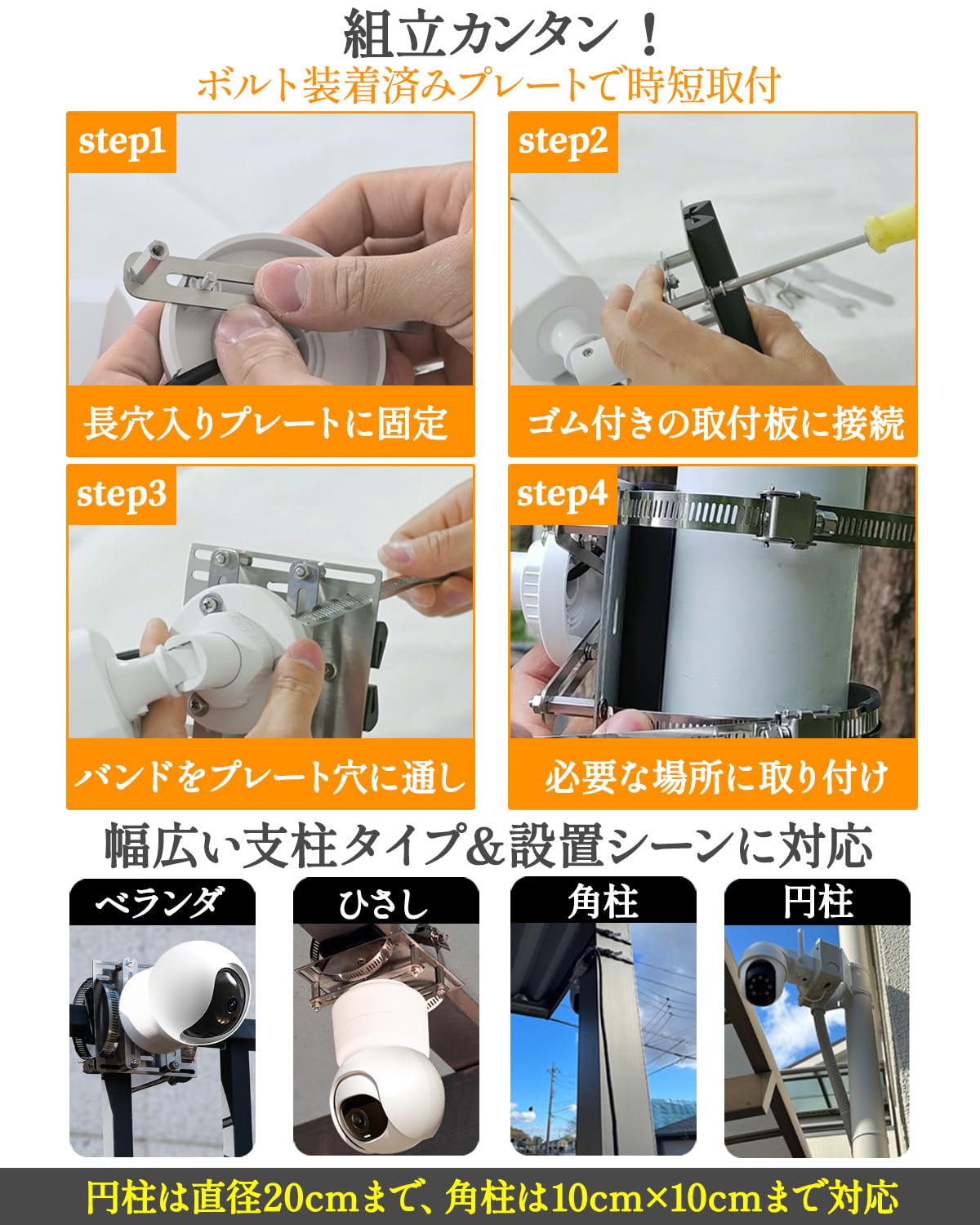 組立カンタン！
ボルト装着済みプレートで時短取付

step1
長穴入りプレートに固定

step2
ゴム付きの取付板に接続

step3
バンドをプレート穴に通し

step4
必要な場所に取り付け

幅広い支柱タイプ&設置シーンに対応

ベランダ

ひさし

角柱

円柱

円柱は直径20cmまで、角柱は10cm×10cmまで対応