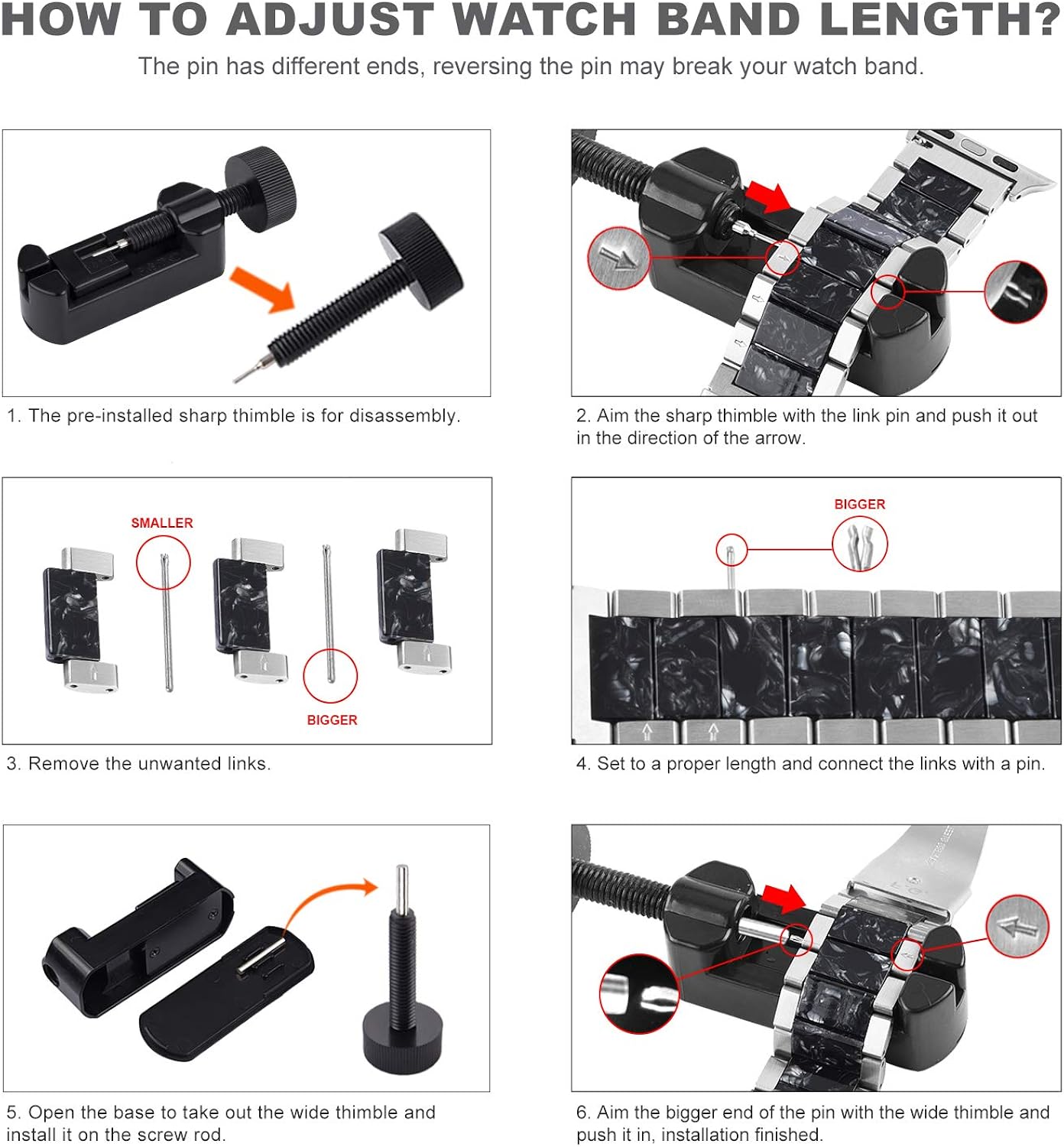 HOW TO ADJUST WATCH BAND LENGTH?

The pin has different ends, reversing the pin may break your watch band.

1. The pre-installed sharp thimble is for disassembly.

2. Aim the sharp thimble with the link pin and push it out in the direction of the arrow.

SMALLER

BIGGER

3. Remove the unwanted links.

BIGGER

4. Set to a proper length and connect the links with a pin.

5. Open the base to take out the wide thimble and install it on the screw rod.

6. Aim the bigger end of the pin with the wide thimble and push it in, installation finished.