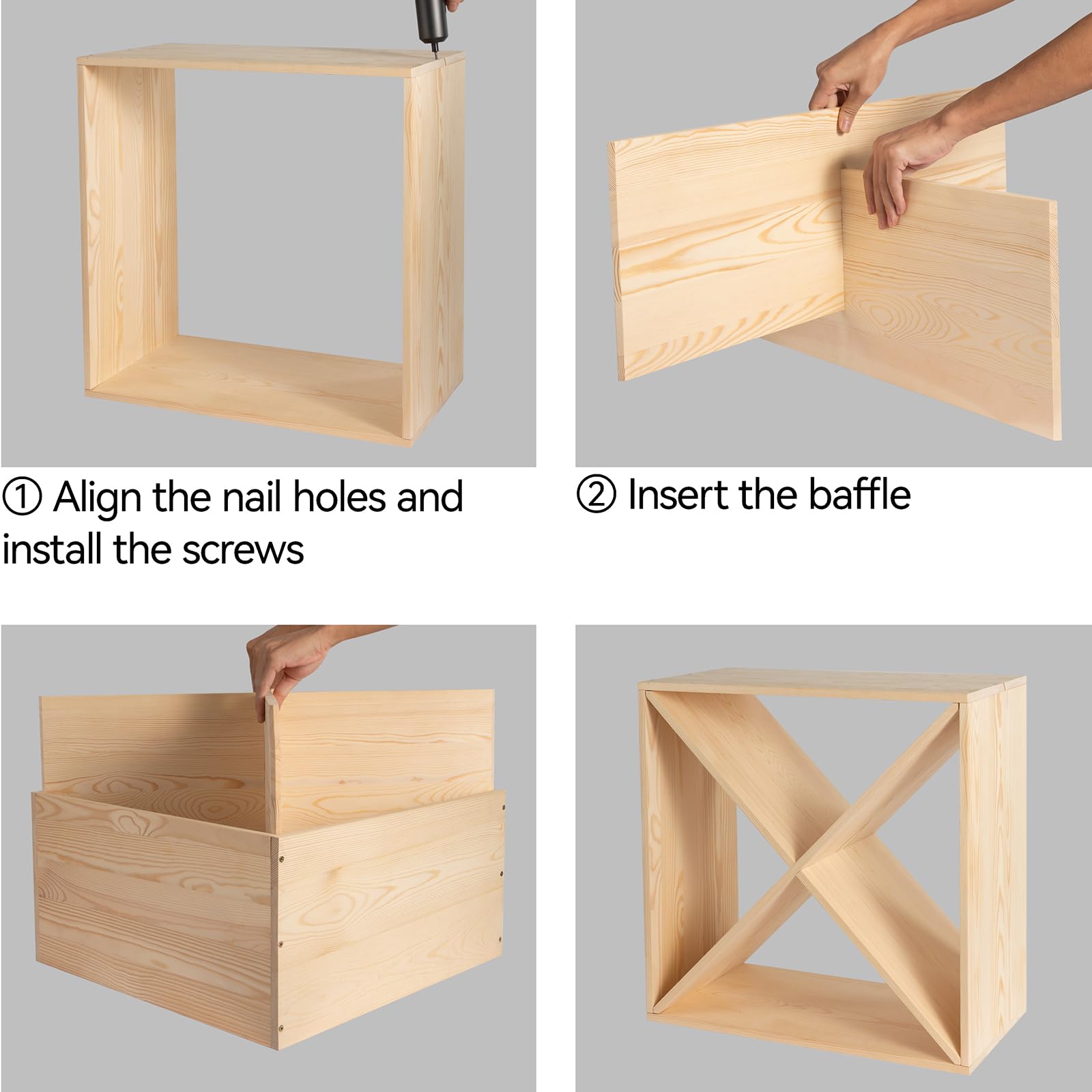 ① Align the nail holes and install the screws

② Insert the baffle