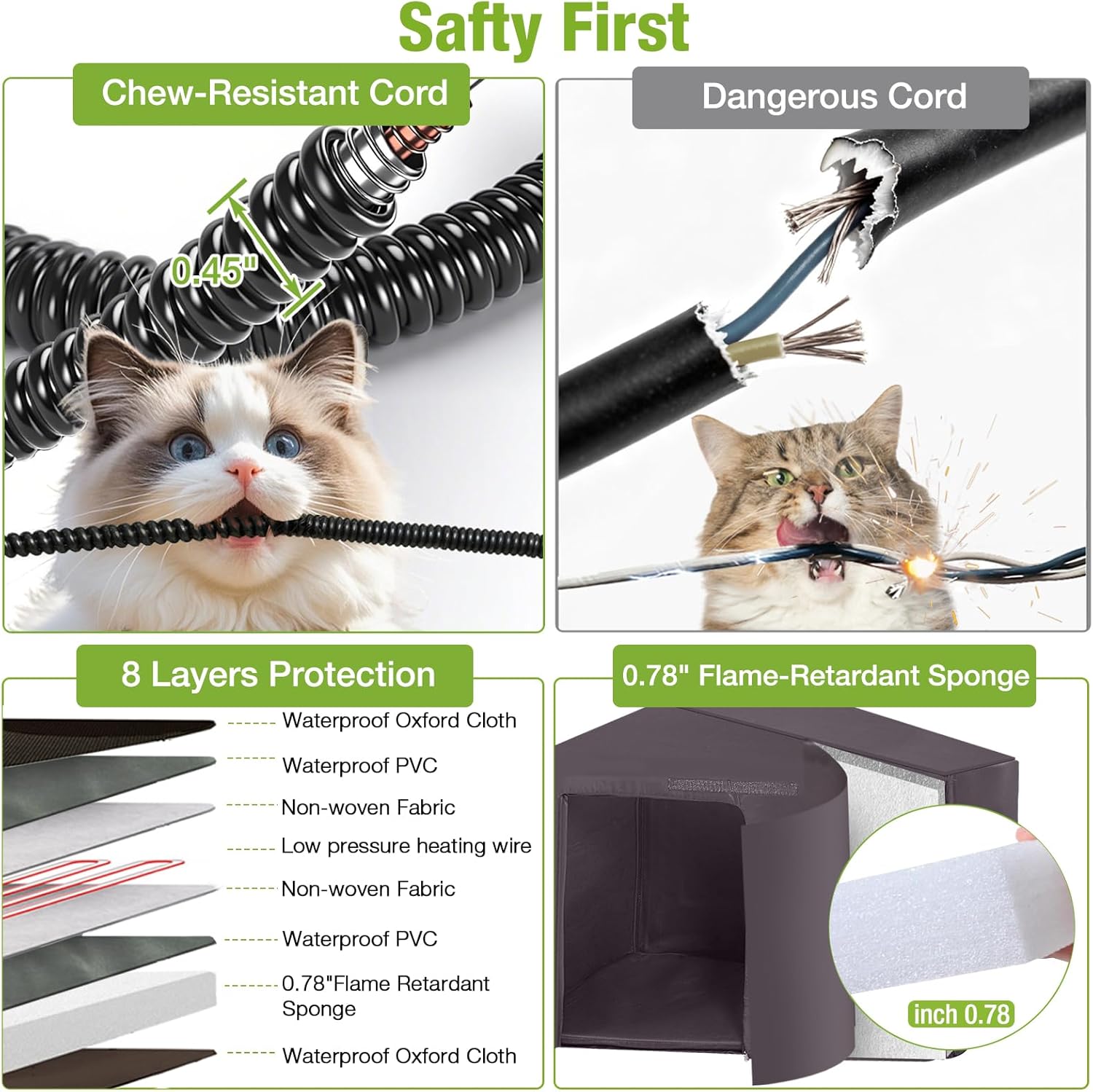 Safty First

Chew-Resistant Cord

0.45"

Dangerous Cord

8 Layers Protection

Waterproof Oxford Cloth

Waterproof PVC

Non-woven Fabric

Low pressure heating wire

Non-woven Fabric

Waterproof PVC

0.78"Flame Retardant Sponge

Waterproof Oxford Cloth

0.78" Flame-Retardant Sponge

inch 0.78