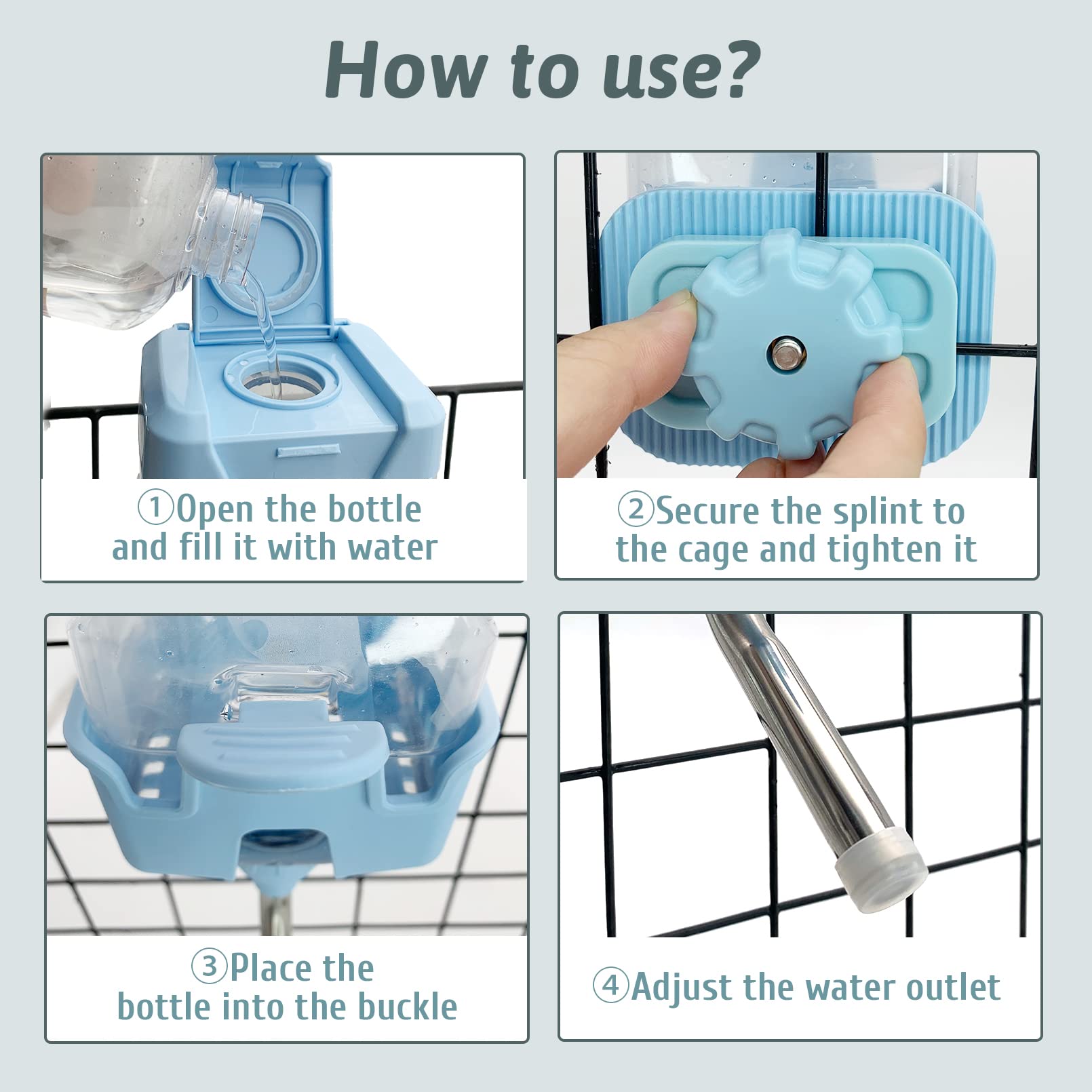 How to use?

①Open the bottle and fill it with water

②Secure the splint to the cage and tighten it

③Place the bottle into the buckle

④Adjust the water outlet