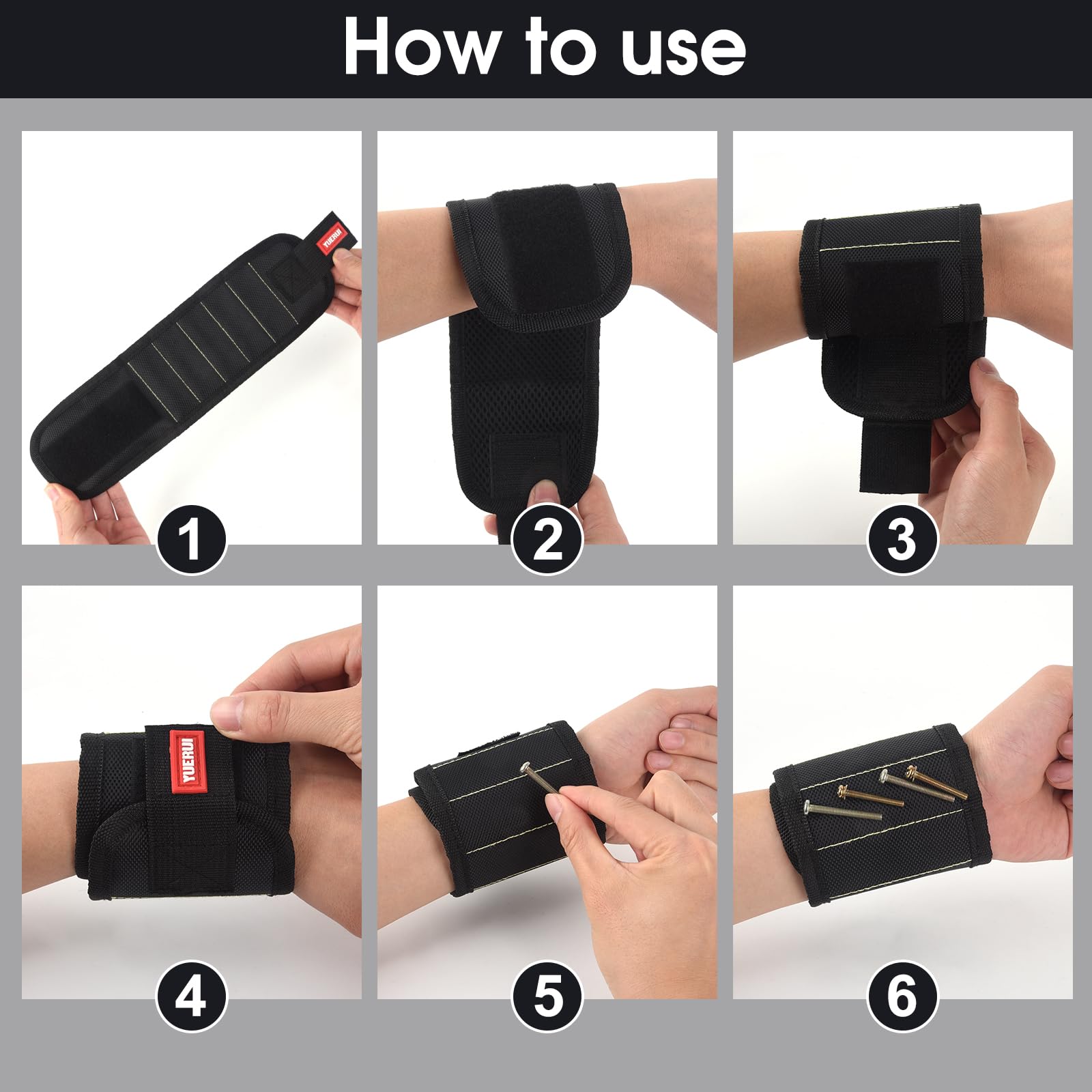 How to use

YUERUI

1

2

3

YUERUI

4

5

6