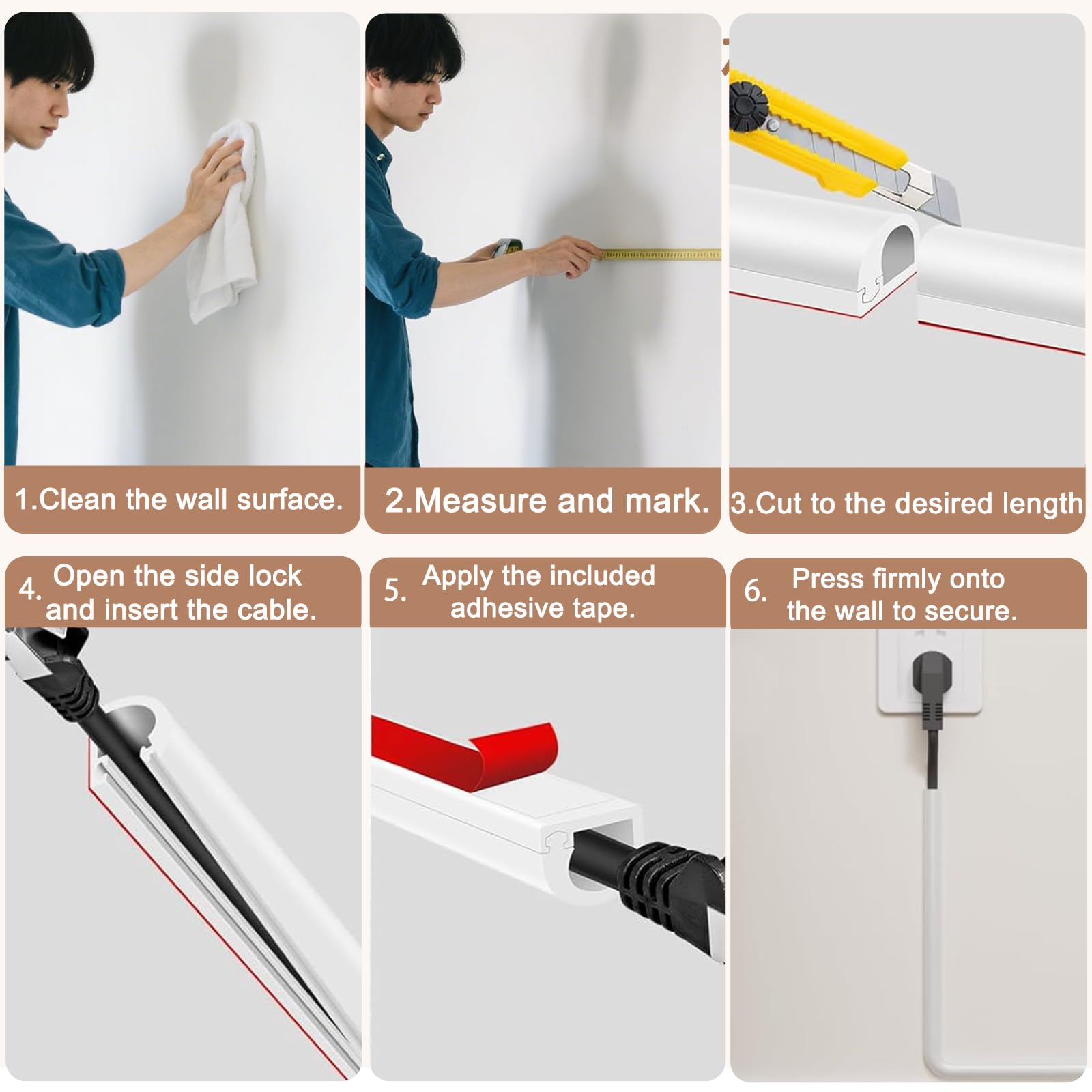 1.Clean the wall surface.

2.Measure and mark.

3.Cut to the desired length

4. Open the side lock and insert the cable.

5. Apply the included adhesive tape.

6. Press firmly onto the wall to secure.