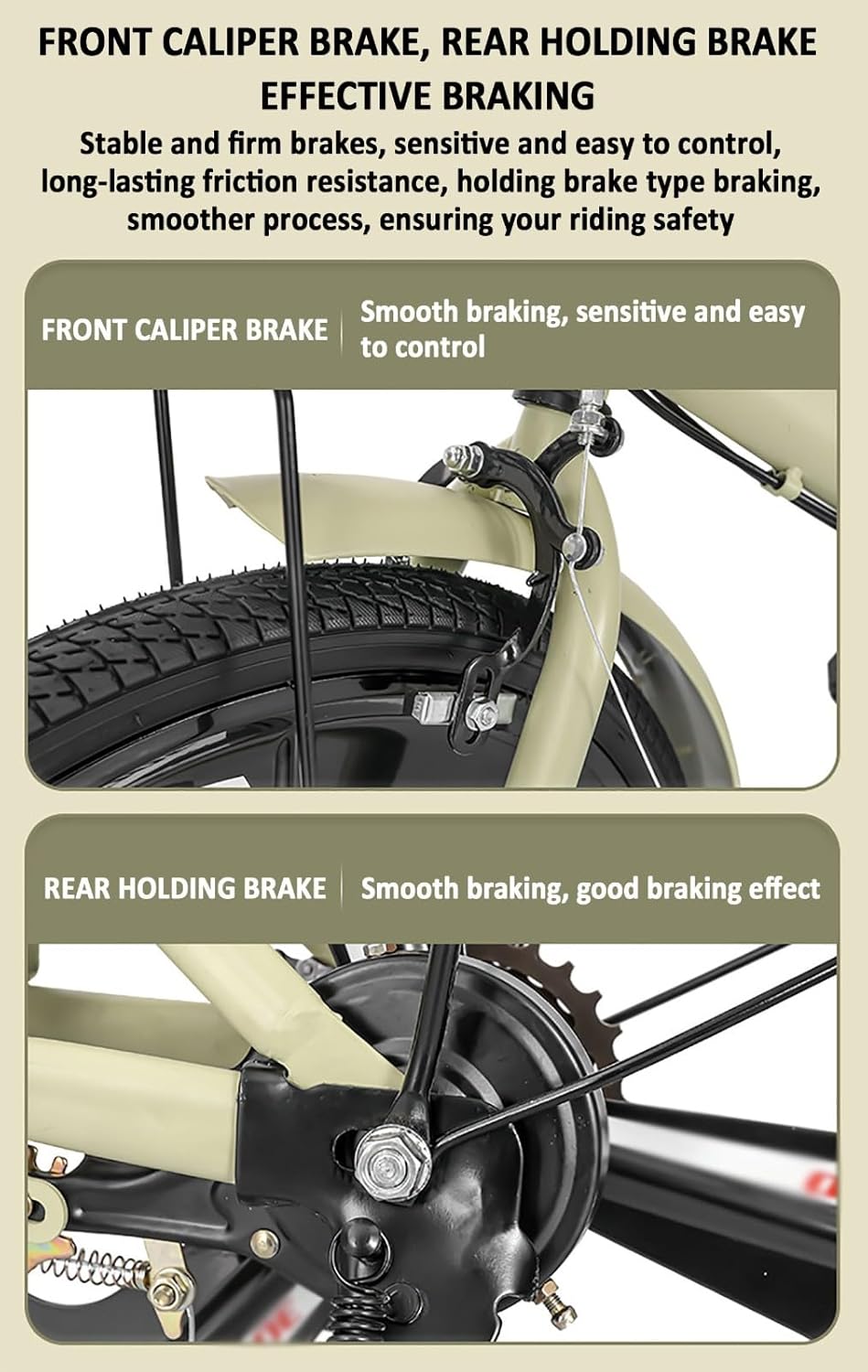 FRONT CALIPER BRAKE, REAR HOLDING BRAKE
EFFECTIVE BRAKING

Stable and firm brakes, sensitive and easy to control, long-lasting friction resistance, holding brake type braking, smoother process, ensuring your riding safety

FRONT CALIPER BRAKE

Smooth braking, sensitive and easy to control

REAR HOLDING BRAKE

Smooth braking, good braking effect