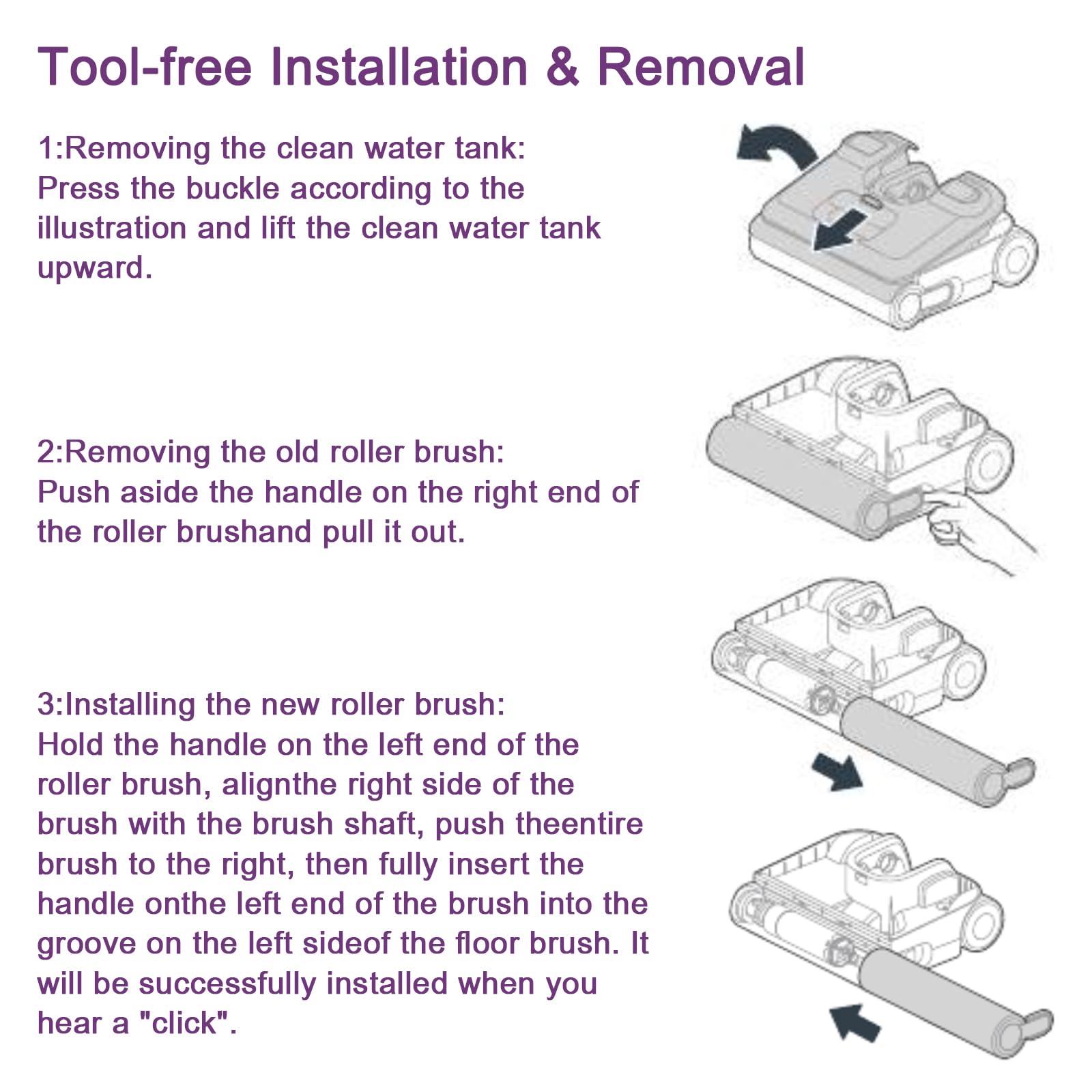 Tool-free Installation & Removal

1:Removing the clean water tank:
Press the buckle according to the illustration and lift the clean water tank upward.

2:Removing the old roller brush:
Push aside the handle on the right end of the roller brushand pull it out.

3:Installing the new roller brush:
Hold the handle on the left end of the roller brush, alignthe right side of the brush with the brush shaft, push theentire brush to the right, then fully insert the handle onthe left end of the brush into the groove on the left sideof the floor brush. It will be successfully installed when you hear a "click".