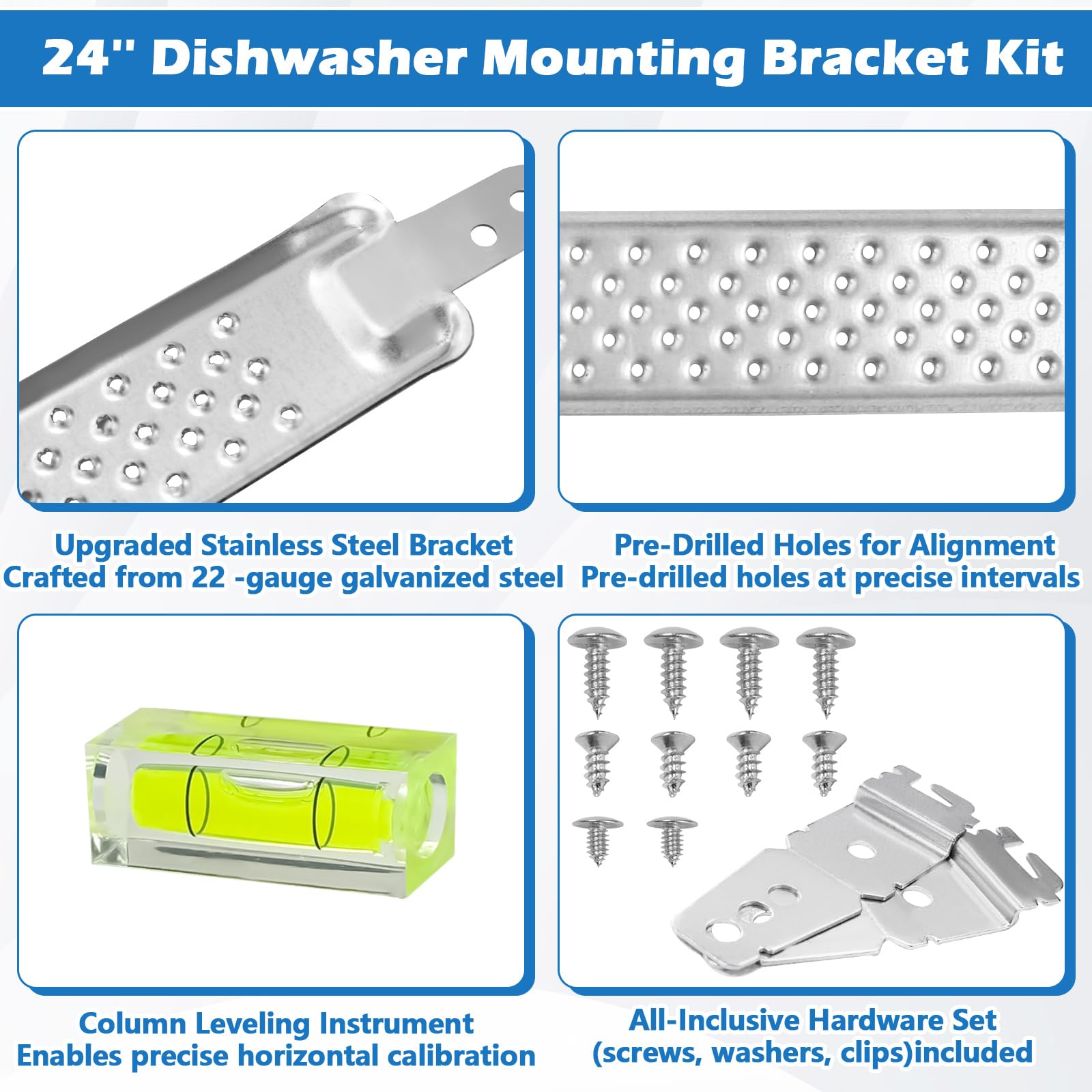 24" Dishwasher Mounting Bracket Kit

Upgraded Stainless Steel Bracket
Crafted from 22 -gauge galvanized steel

Pre-Drilled Holes for Alignment
Pre-drilled holes at precise intervals

Column Leveling Instrument
Enables precise horizontal calibration

All-Inclusive Hardware Set
(screws, washers, clips)included