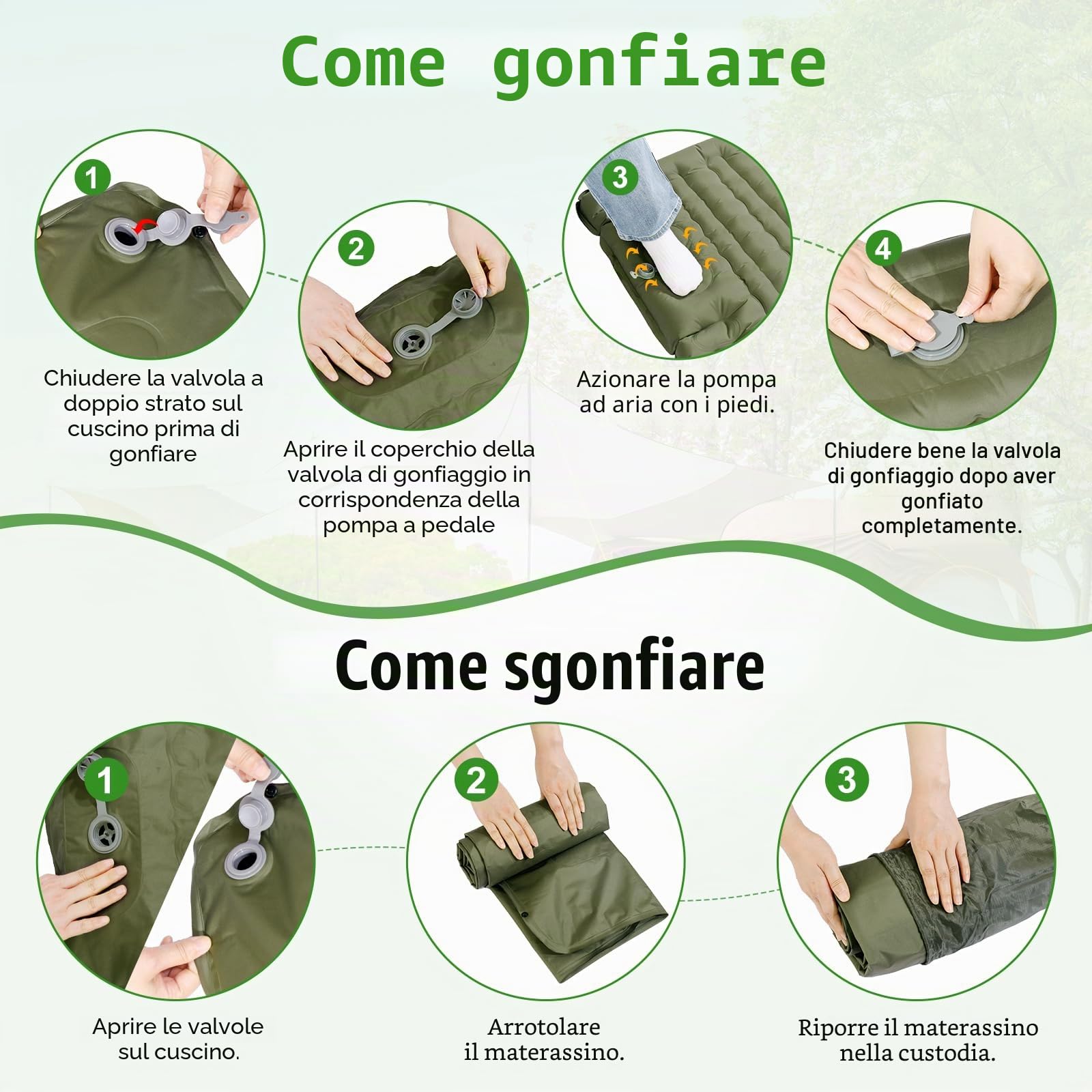 Come gonfiare

1

Chiudere la valvola a doppio strato sul cuscino prima di gonfiare

2

Aprire il coperchio della valvola di gonfiaggio in corrispondenza della pompa a pedale

3

Azionare la pompa ad aria con i piedi.

4

Chiudere bene la valvola di gonfiaggio dopo aver gonfiato completamente.

Come sgonfiare

1

Aprire le valvole sul cuscino.

2

Arrotolare il materassino.

3

Riporre il materassino nella custodia.