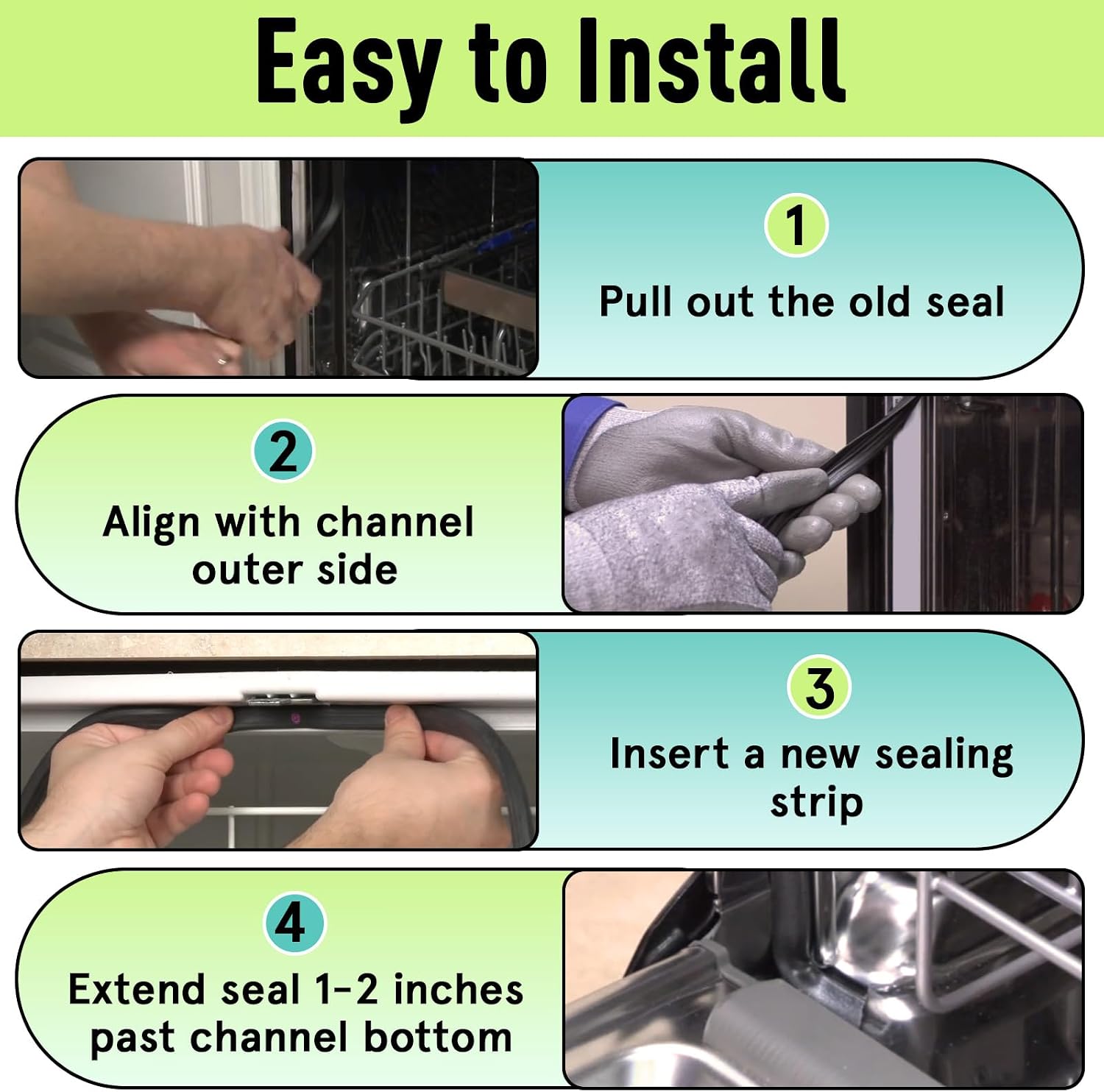 Easy to Install

1
Pull out the old seal

2
Align with channel outer side

3
Insert a new sealing strip

4
Extend seal 1-2 inches past channel bottom