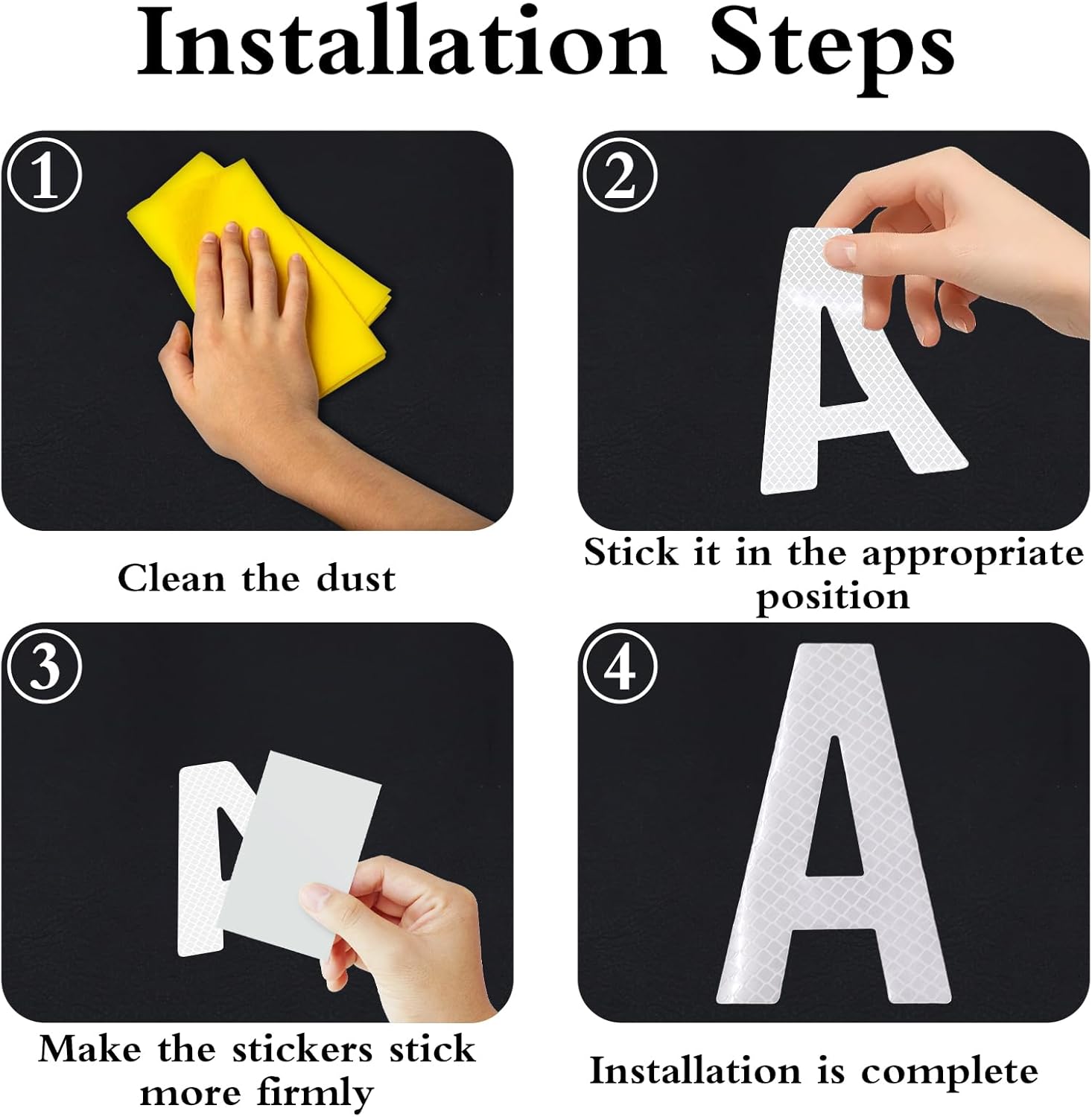 Installation Steps

①

Clean the dust

②

A

Stick it in the appropriate position

③

Make the stickers stick more firmly

④

A

Installation is complete