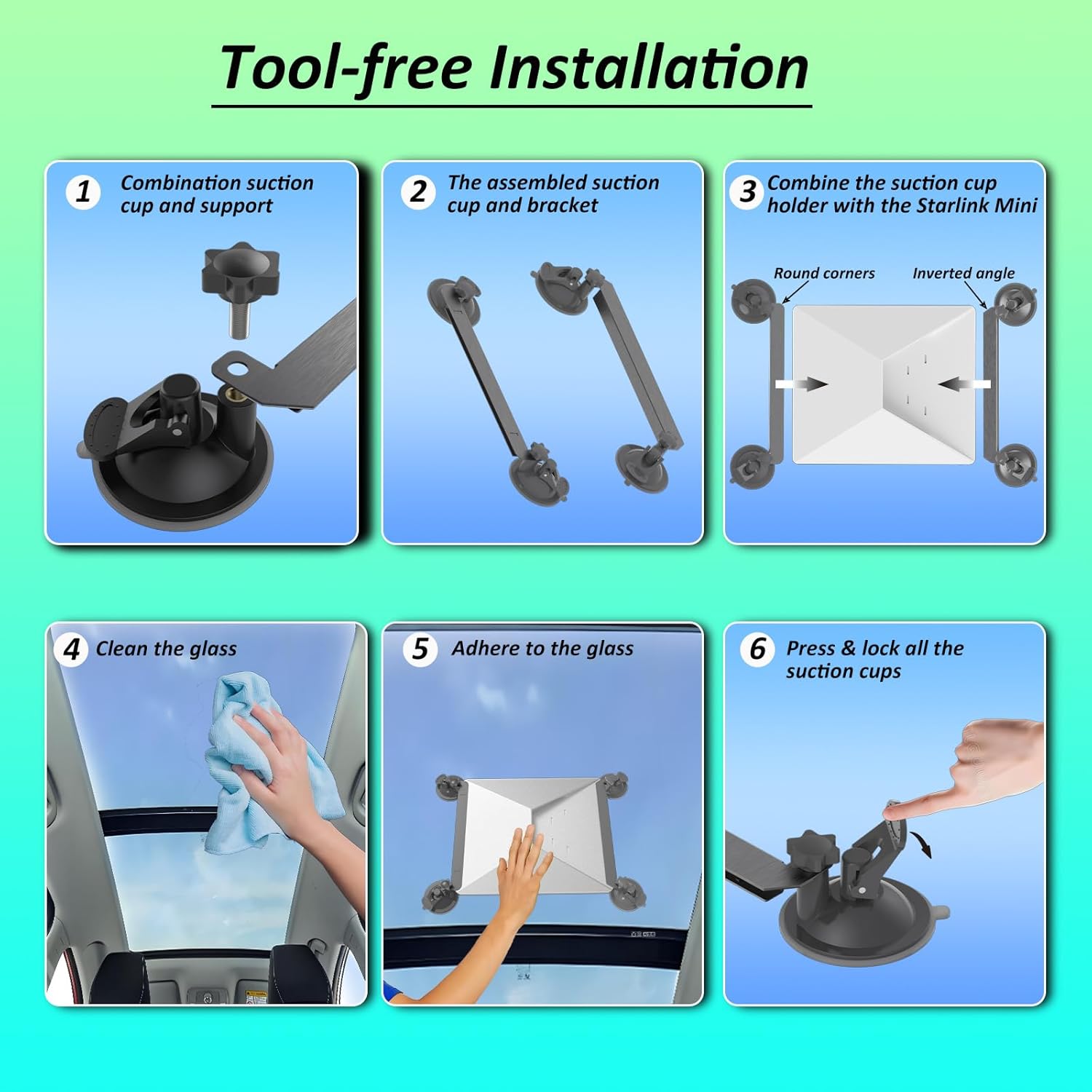 Tool-free Installation

1 Combination suction cup and support

2 The assembled suction cup and bracket

3 Combine the suction cup holder with the Starlink Mini

Round corners

Inverted angle

4 Clean the glass

5 Adhere to the glass

6 Press & lock all the suction cups