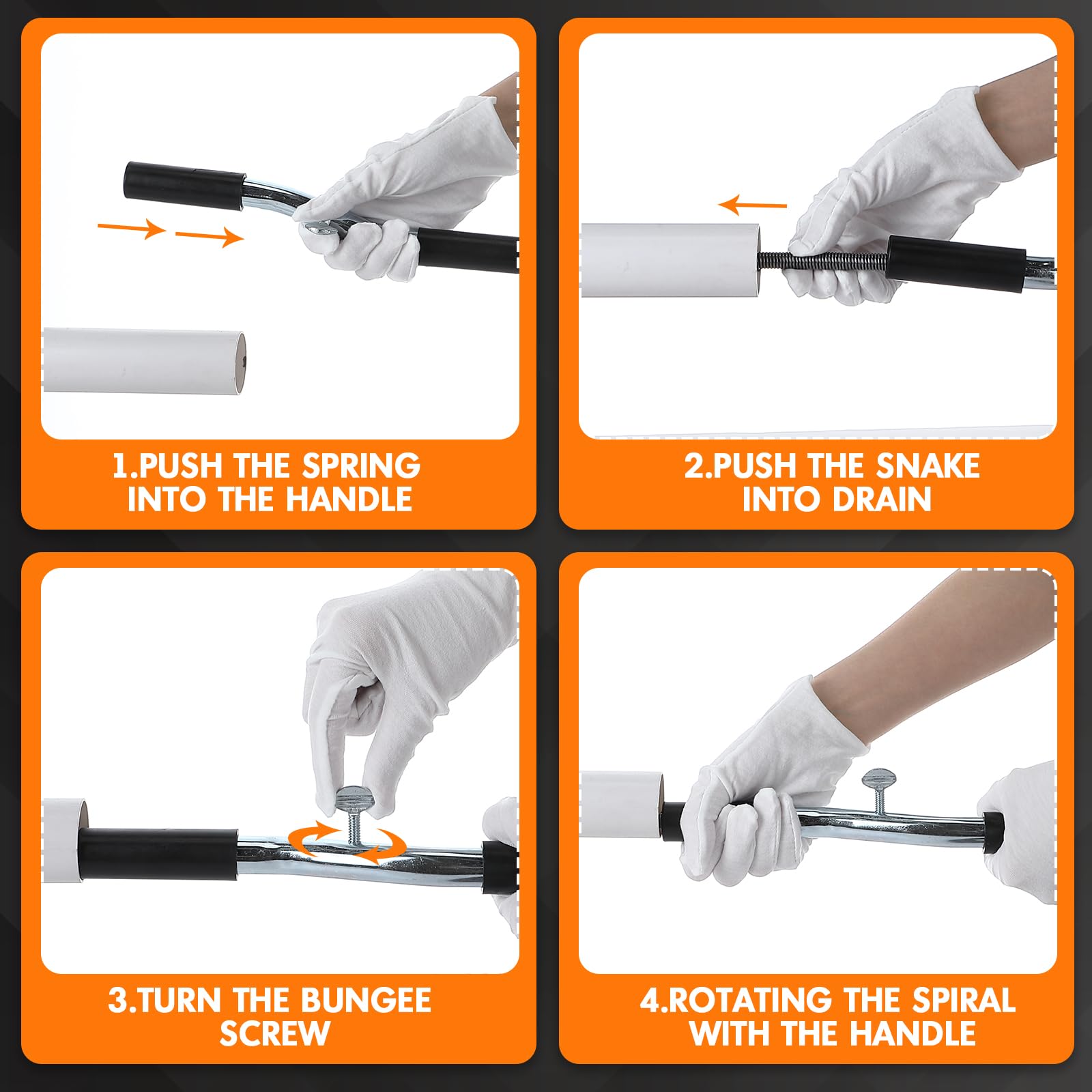 1.PUSH THE SPRING INTO THE HANDLE

2.PUSH THE SNAKE INTO DRAIN

3.TURN THE BUNGEE SCREW

4.ROTATING THE SPIRAL WITH THE HANDLE