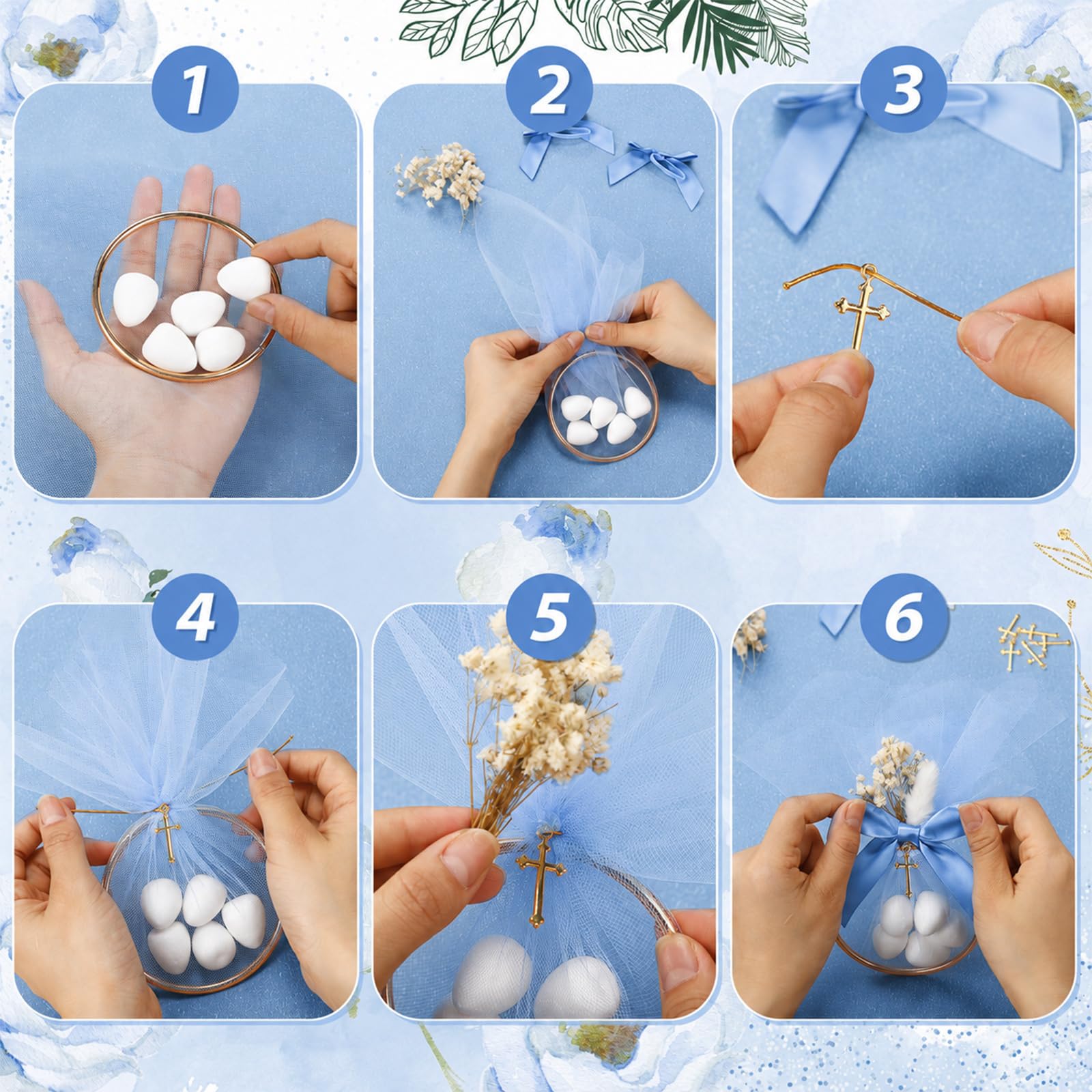 1

2

3

4

5

6