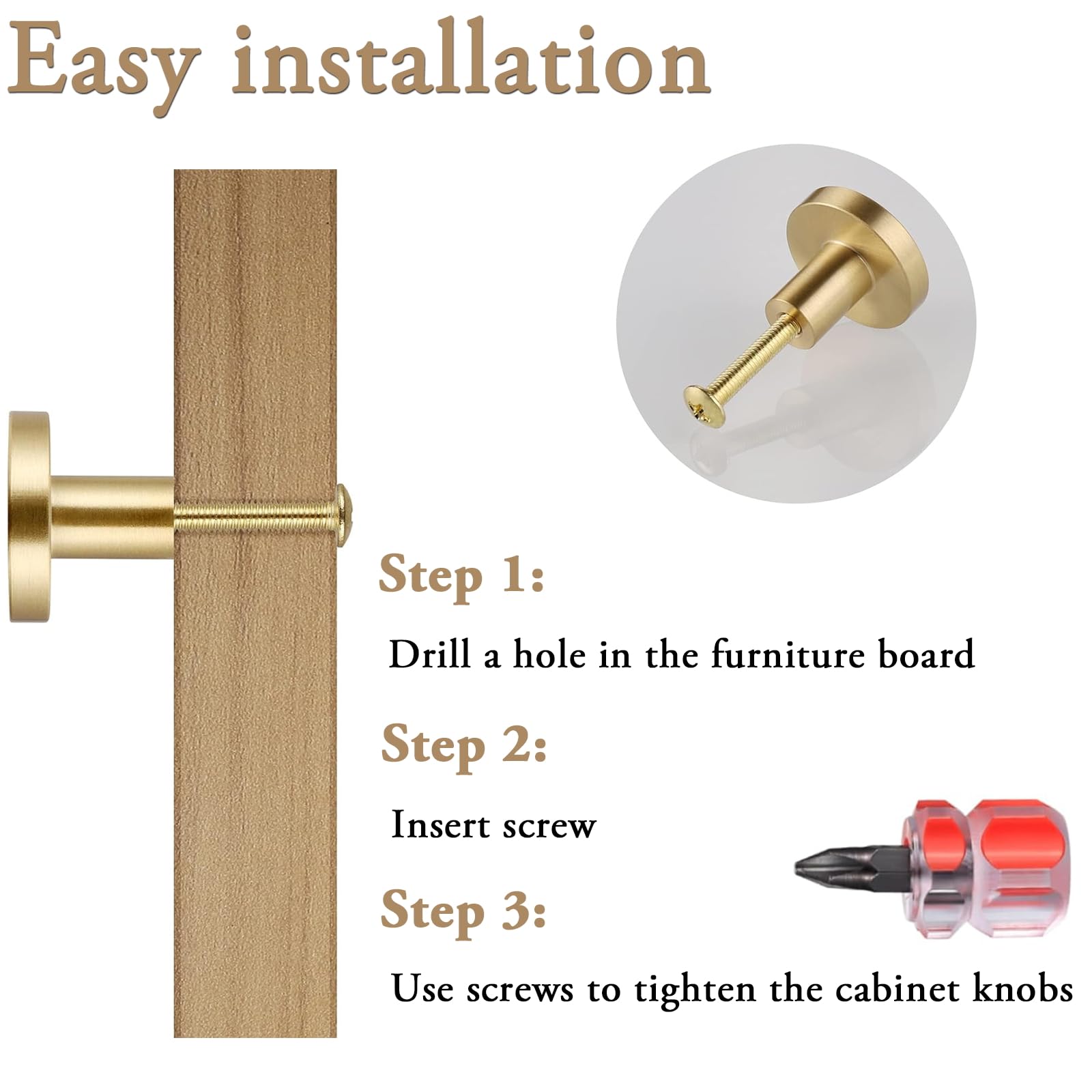 Easy installation

Step 1:

Drill a hole in the furniture board

Step 2:

Insert screw

Step 3:

Use screws to tighten the cabinet knobs