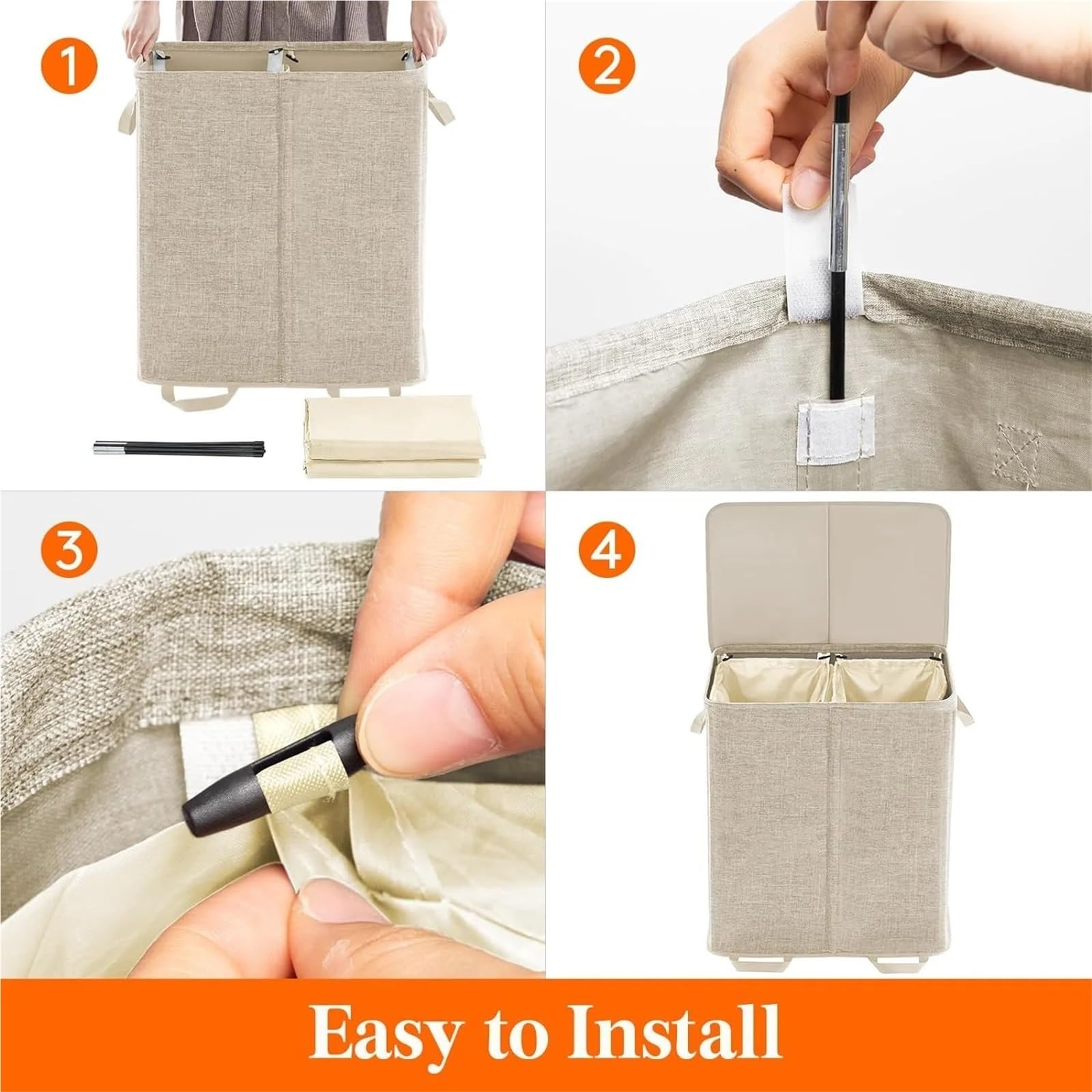 1

2

3

4

Easy to Install