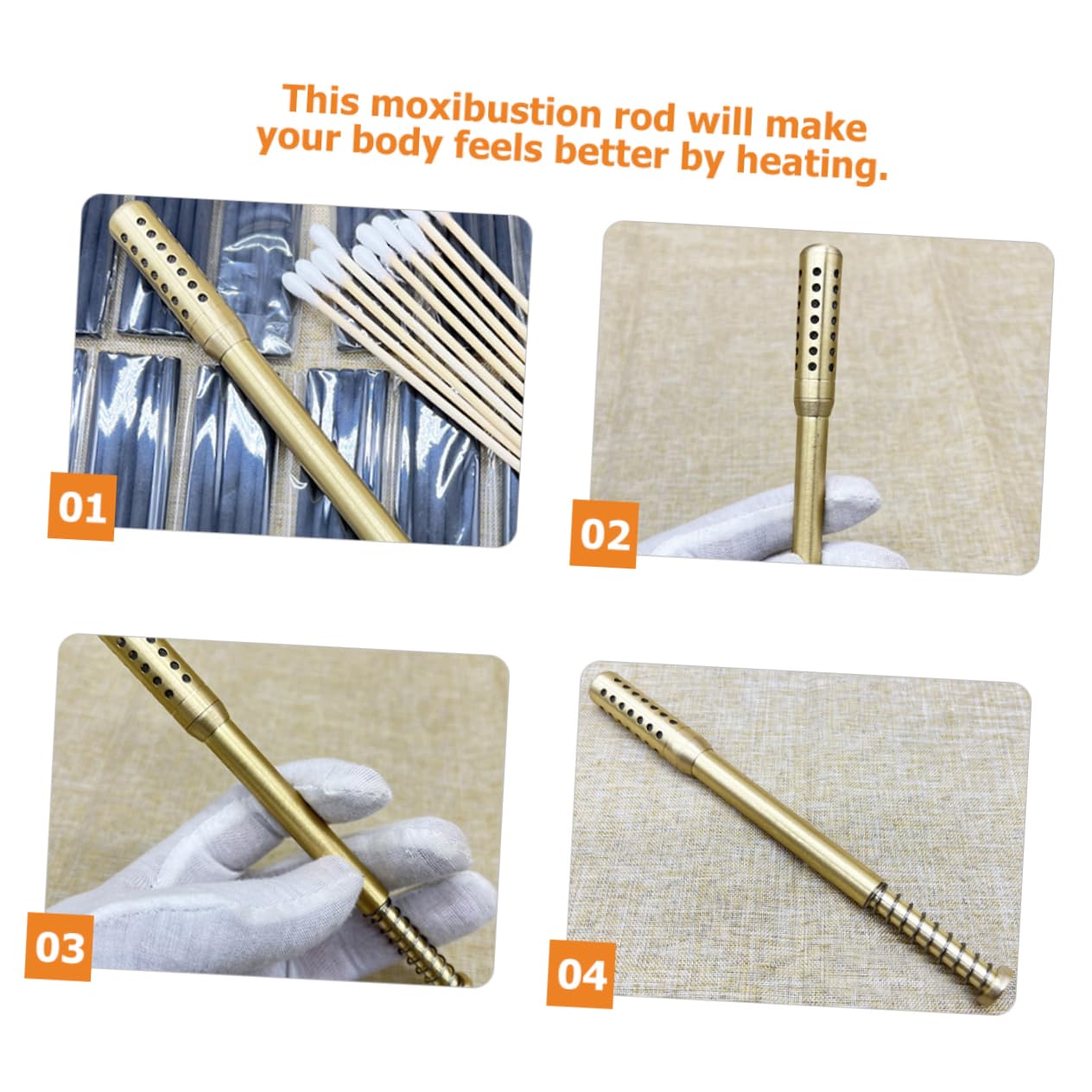 This moxibustion rod will make your body feels better by heating.

01

02

03

04