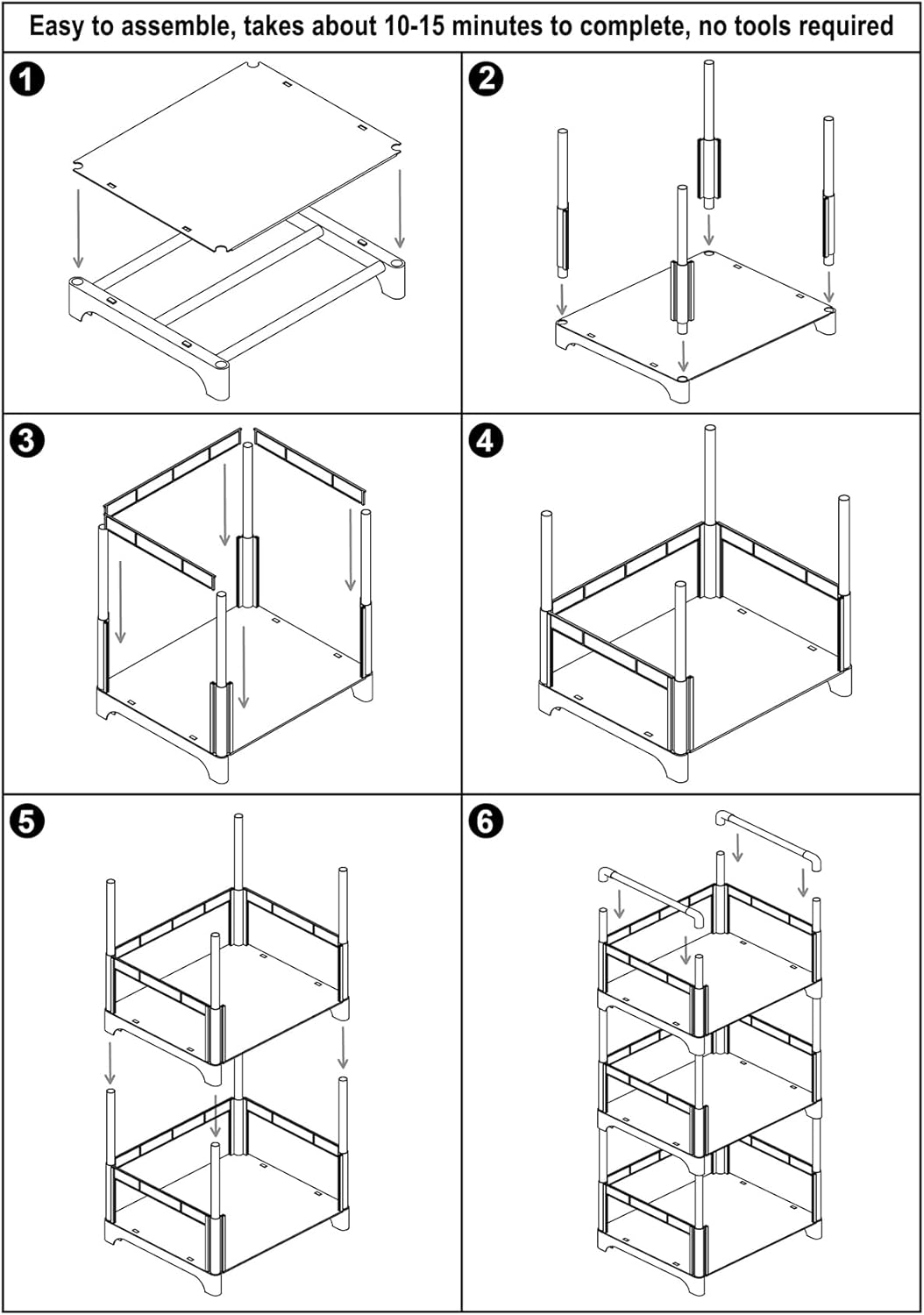 Easy to assemble, takes about 10-15 minutes to complete, no tools required

1

2

3

4

5

6