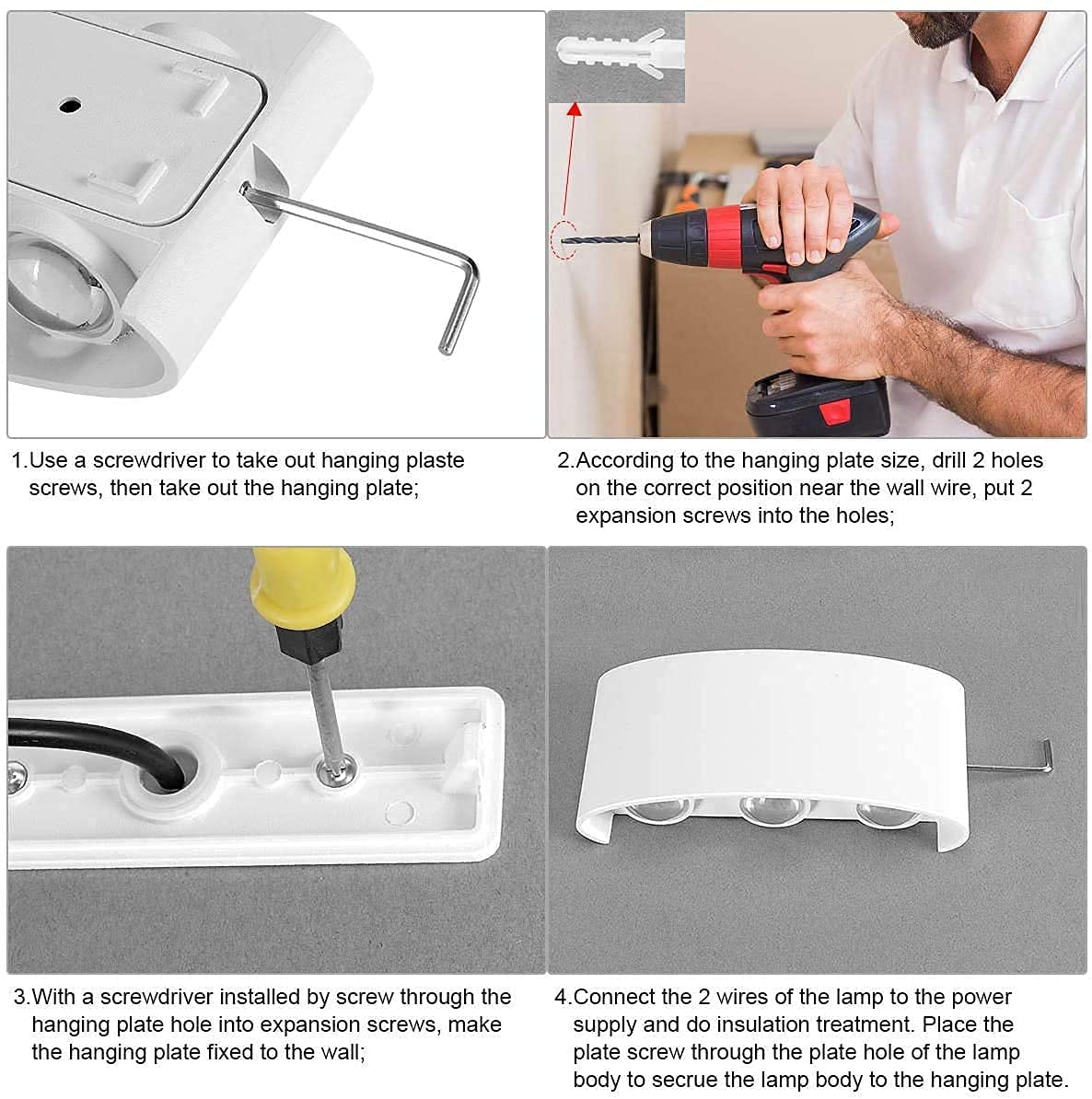 1.Use a screwdriver to take out hanging plaste screws, then take out the hanging plate;

2.According to the hanging plate size, drill 2 holes on the correct position near the wall wire, put 2 expansion screws into the holes;

3.With a screwdriver installed by screw through the hanging plate hole into expansion screws, make the hanging plate fixed to the wall;

4.Connect the 2 wires of the lamp to the power supply and do insulation treatment. Place the plate screw through the plate hole of the lamp body to secrue the lamp body to the hanging plate.