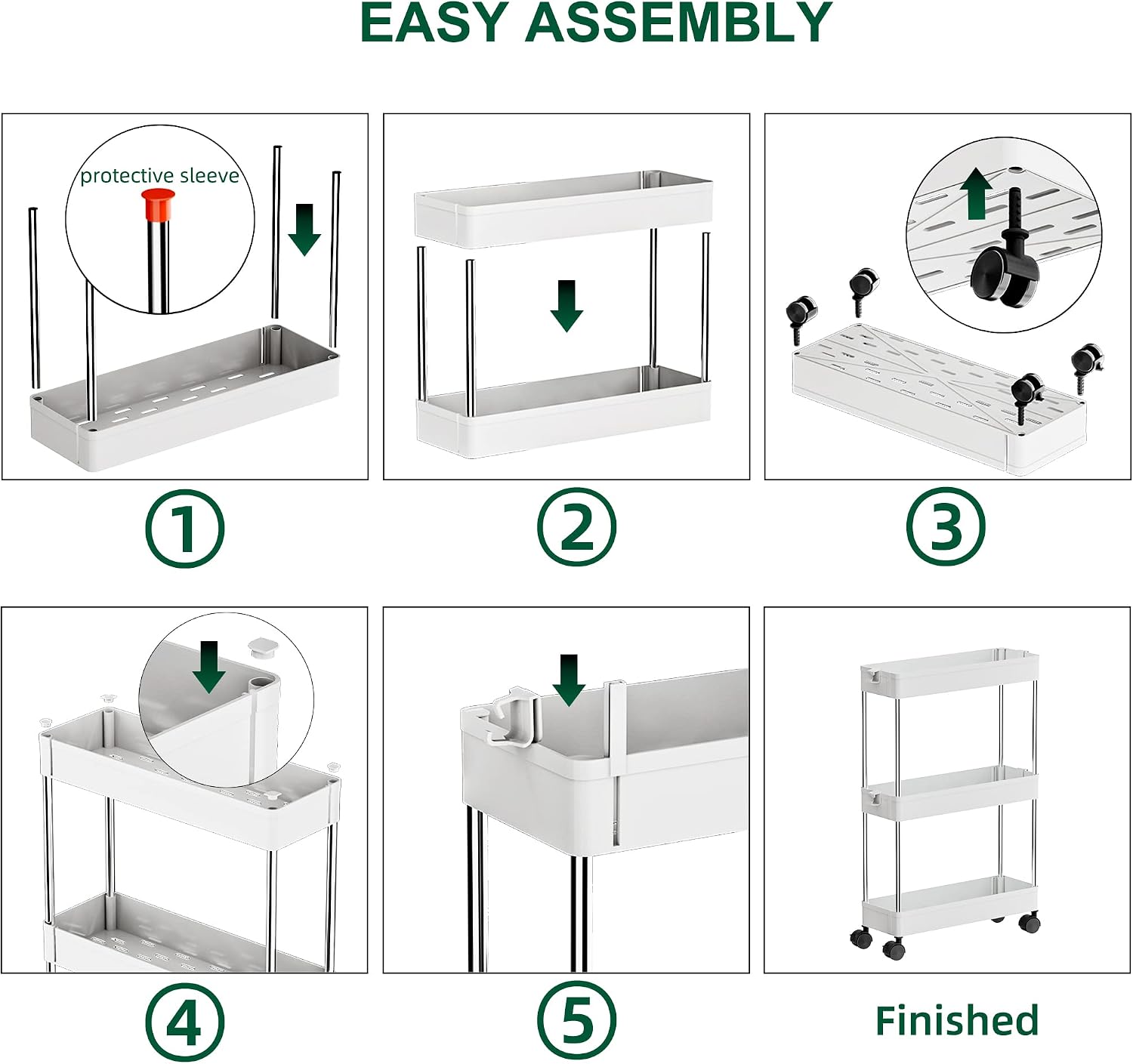 EASY ASSEMBLY

protective sleeve

①

②

③

④

⑤

Finished