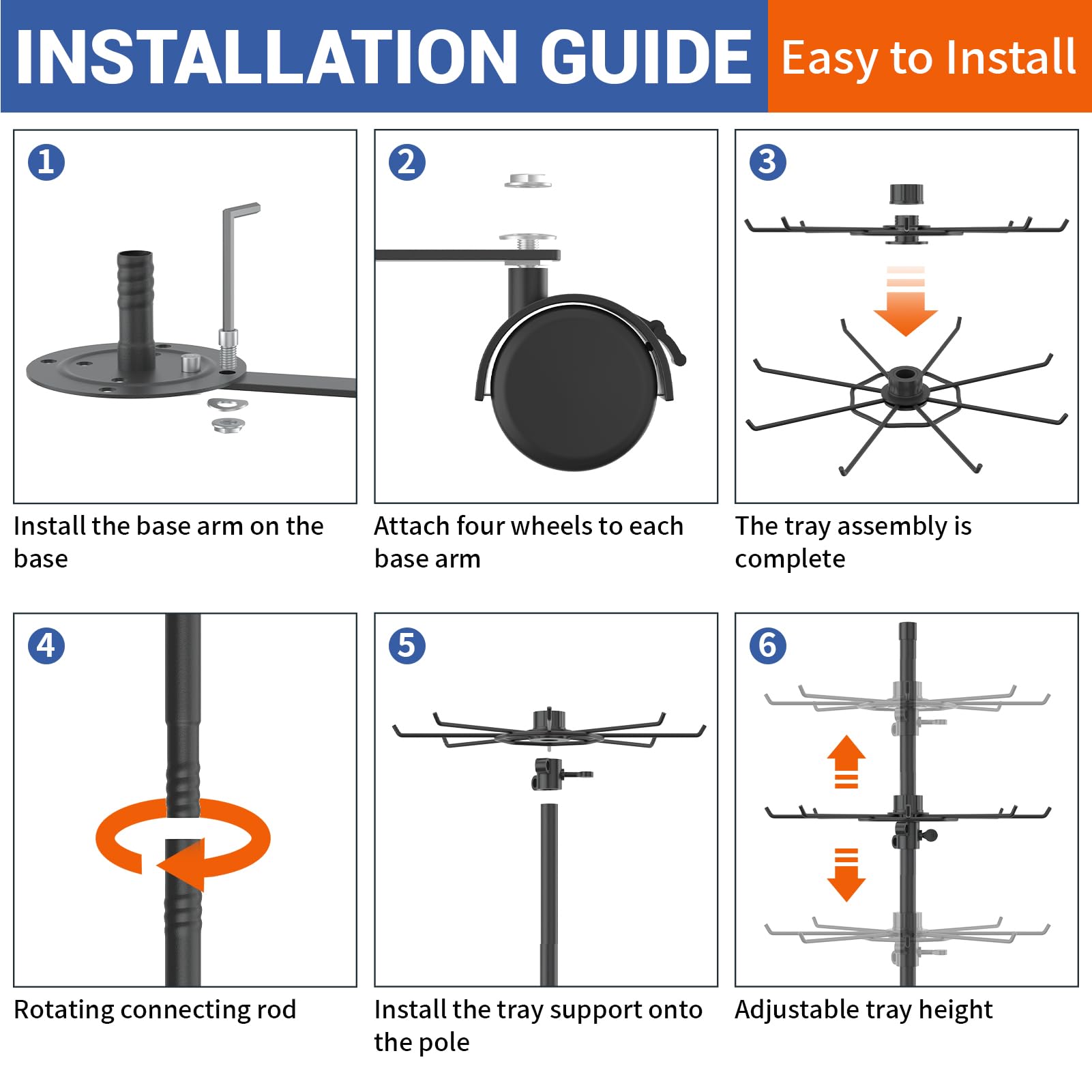 INSTALLATION GUIDE Easy to Install

1
Install the base arm on the base

2
Attach four wheels to each base arm

3
The tray assembly is complete

4
Rotating connecting rod

5
Install the tray support onto the pole

6
Adjustable tray height