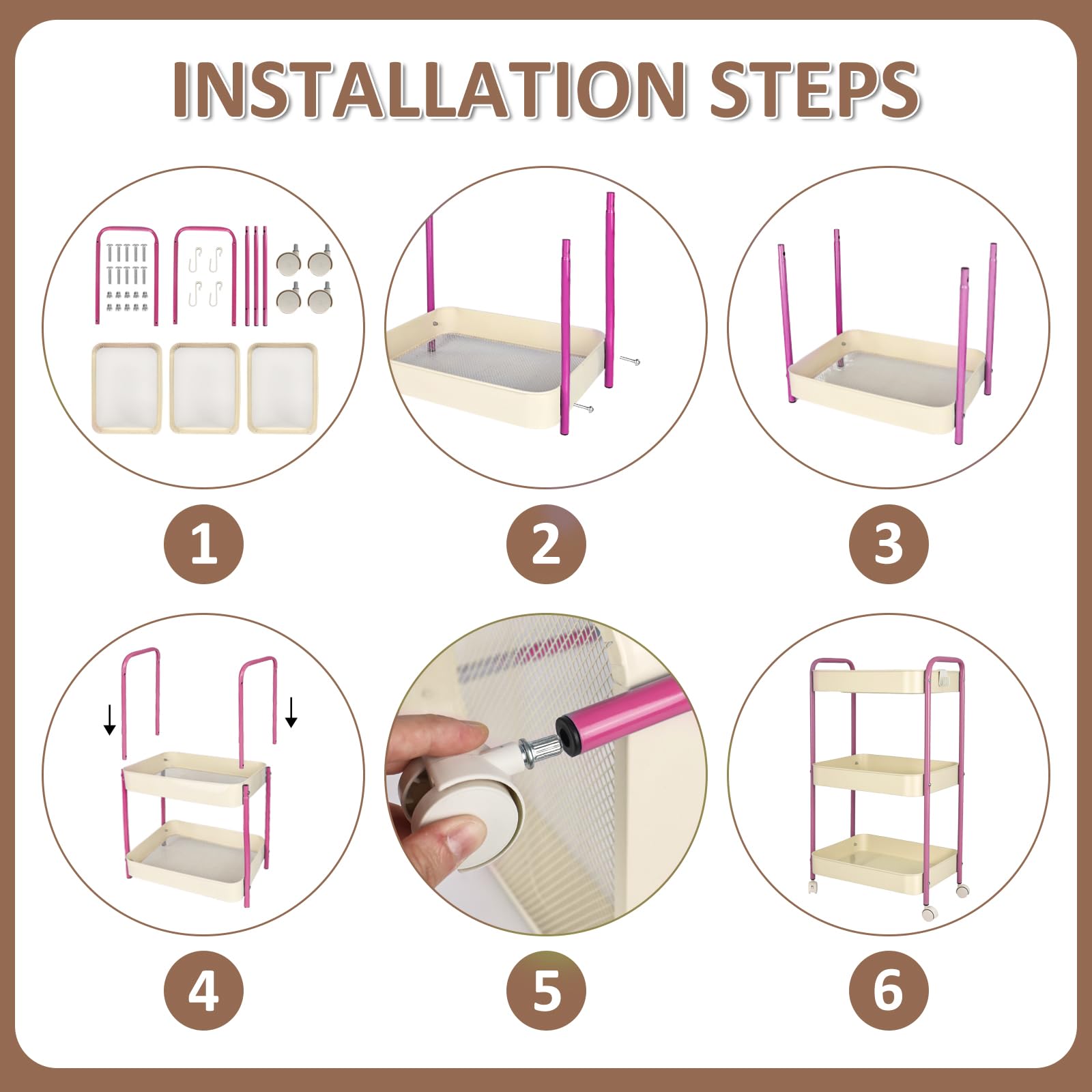 INSTALLATION STEPS

1

2

3

4

5

6