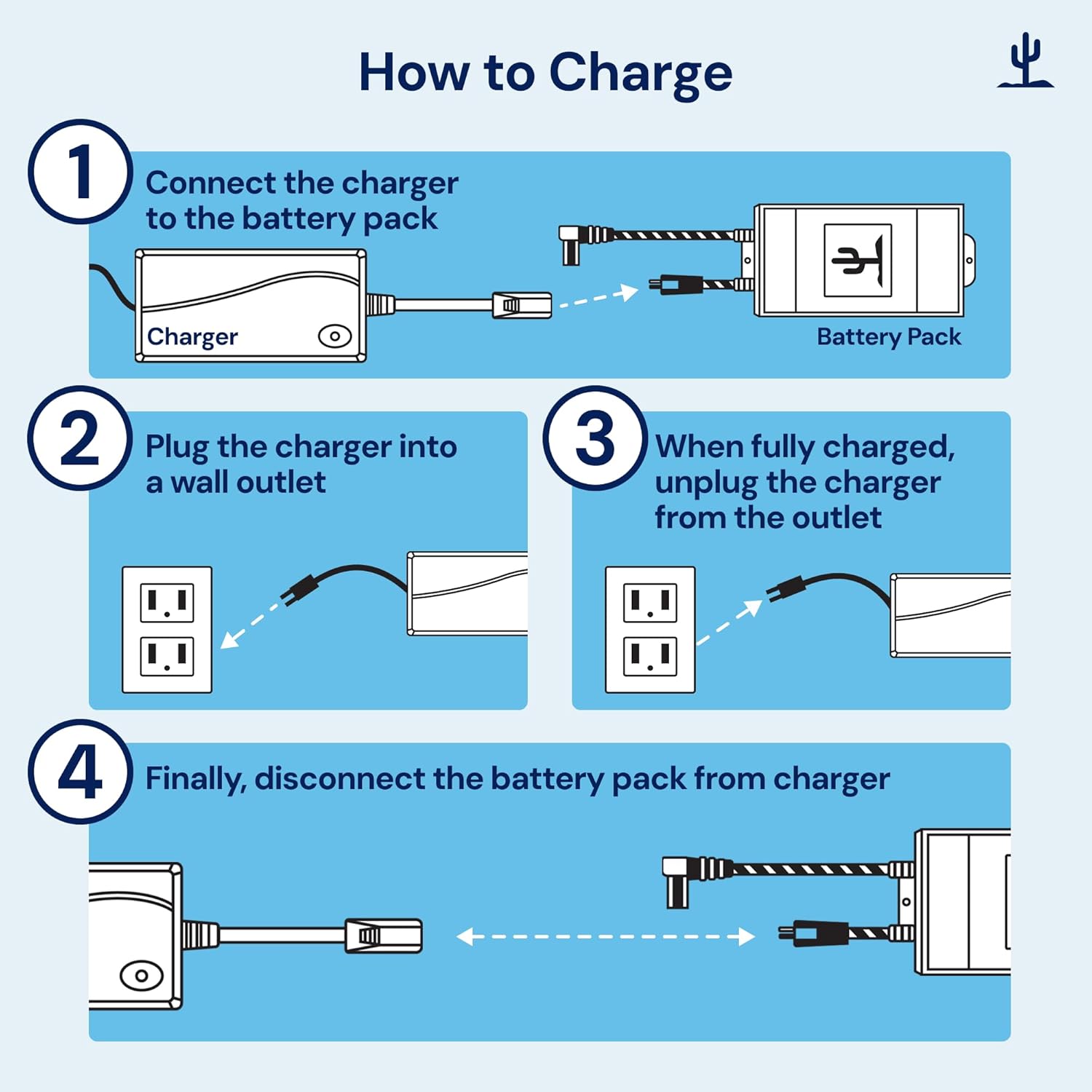 How to Charge

1 Connect the charger to the battery pack

Charger

Battery Pack

2 Plug the charger into a wall outlet

3 When fully charged, unplug the charger from the outlet

4 Finally, disconnect the battery pack from charger