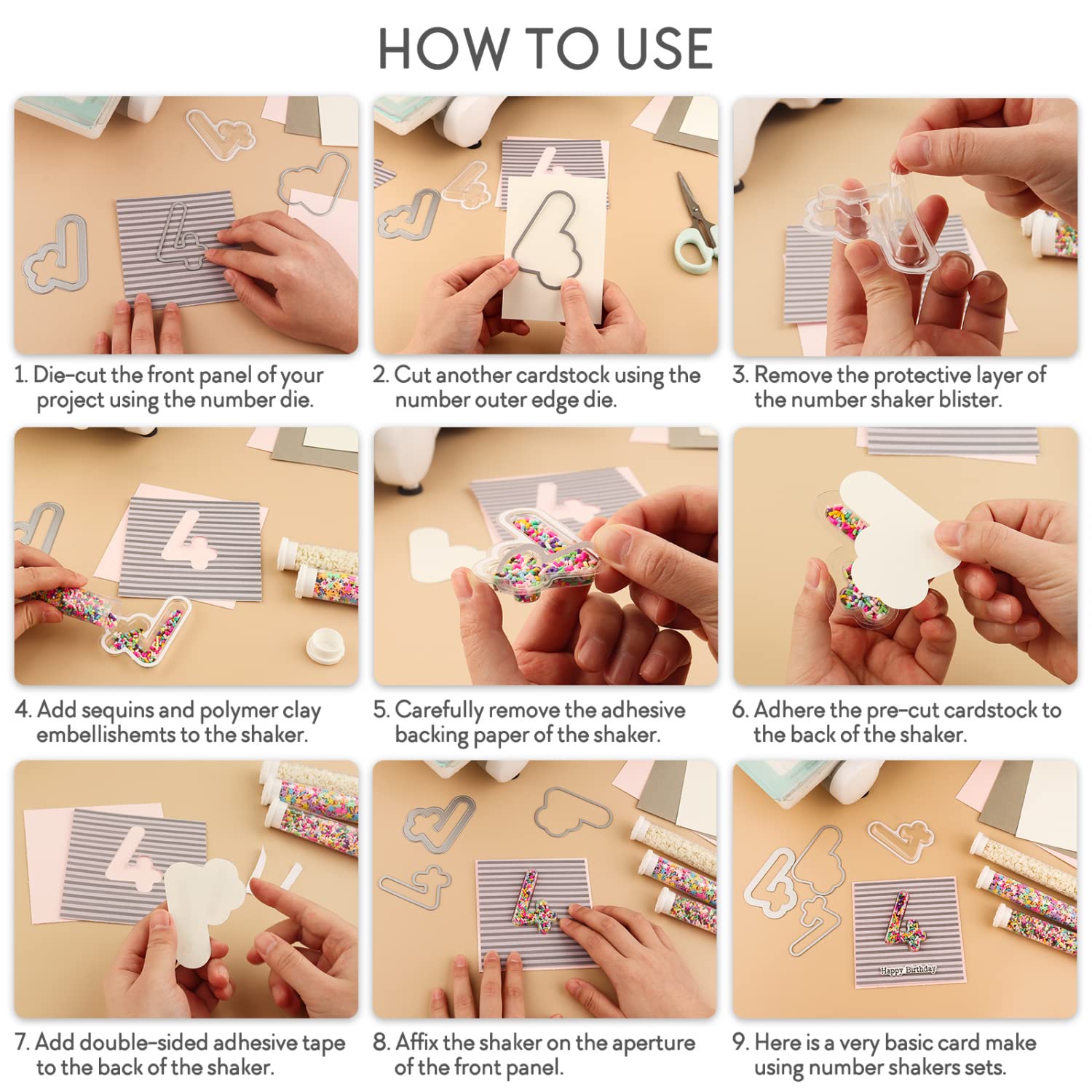 HOW TO USE

1. Die-cut the front panel of your project using the number die.

2. Cut another cardstock using the number outer edge die.

3. Remove the protective layer of the number shaker blister.

4. Add sequins and polymer clay embellishemts to the shaker.

5. Carefully remove the adhesive backing paper of the shaker.

6. Adhere the pre-cut cardstock to the back of the shaker.

7. Add double-sided adhesive tape to the back of the shaker.

8. Affix the shaker on the aperture of the front panel.

Happy Birthday

9. Here is a very basic card make using number shakers sets.