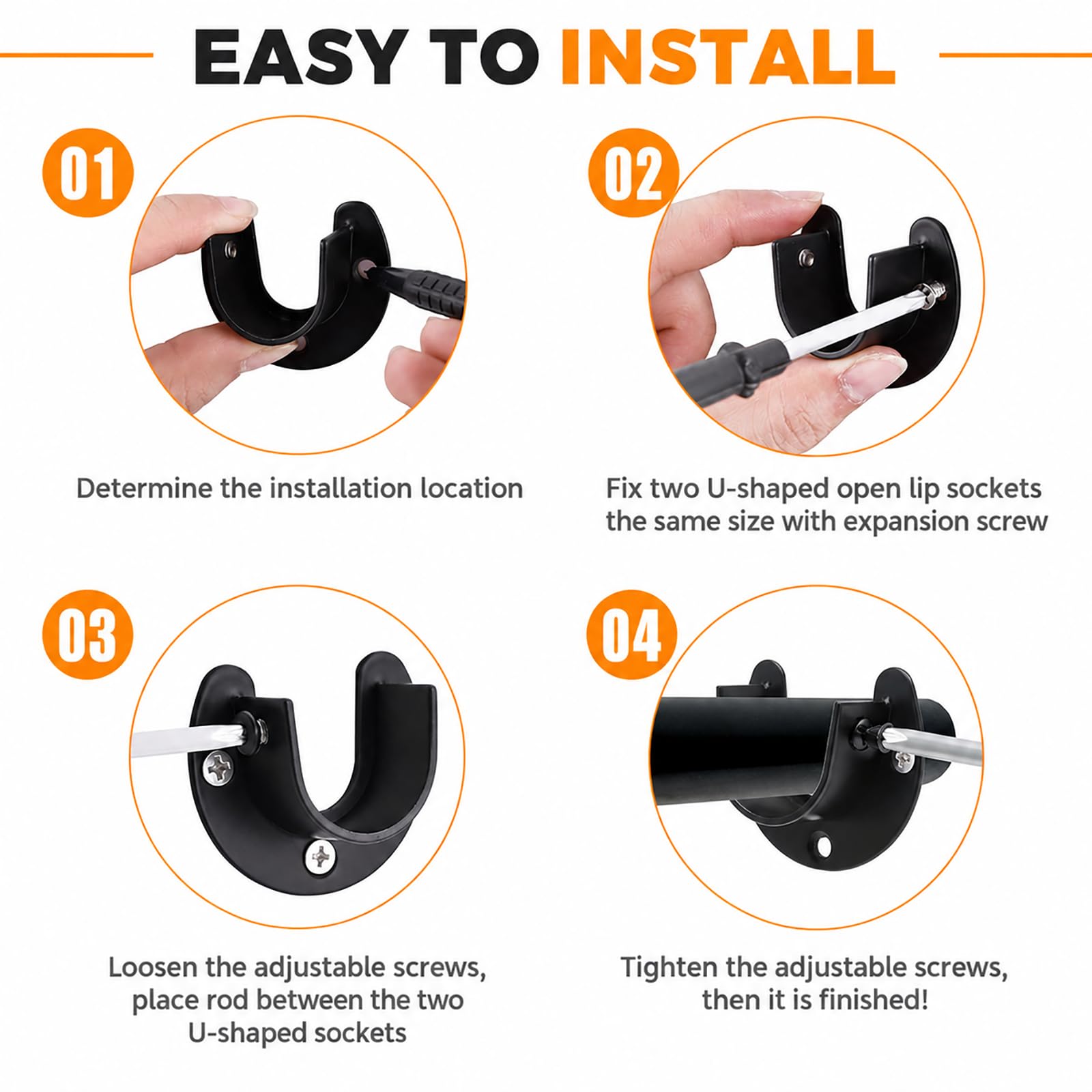 EASY TO INSTALL

01

Determine the installation location

02

Fix two U-shaped open lip sockets the same size with expansion screw

03

Loosen the adjustable screws, place rod between the two U-shaped sockets

04

Tighten the adjustable screws, then it is finished!